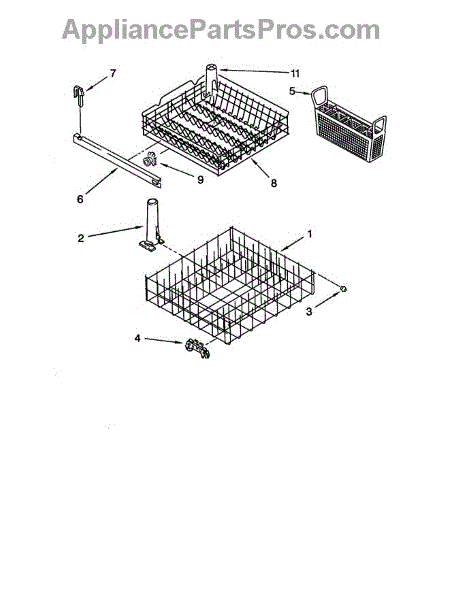 AppliancePartsPros.com

7
11
5
9
8
6
2
1
3
4