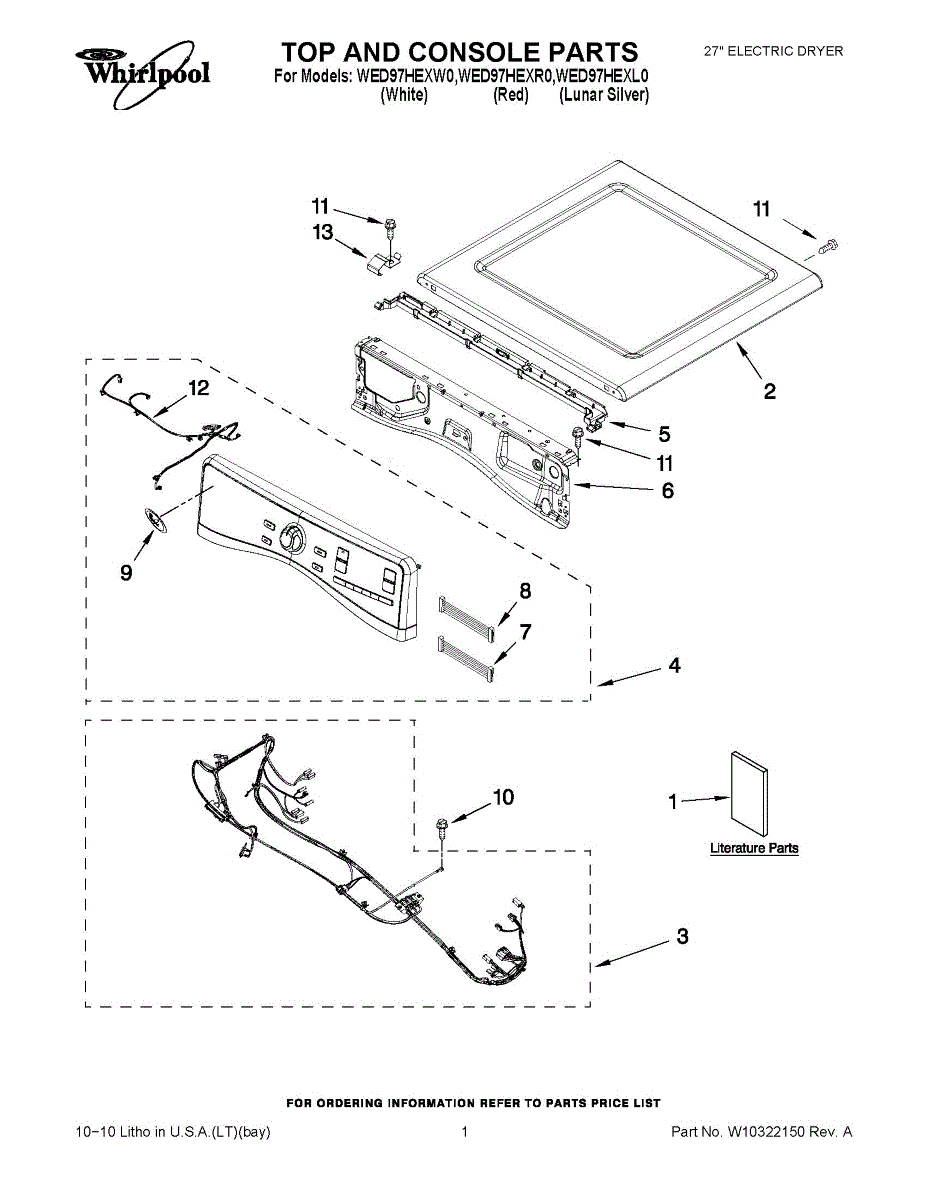 Whirlpool

TOP AND CONSOLE PARTS
For Models: WED97HEXW0,WED97HEXR0,WED97HEXL0
(White) (Red) (Lunar Silver)

27" ELECTRIC DRYER

11
13
11
2
12
5
11
6
9
8
7
4
10
1
Literature Parts
3

FOR ORDERING INFORMATION REFER TO PARTS PRICE LIST

10−10 Litho in U.S.A.(LT)(bay)

1

Part No. W10322150 Rev. A