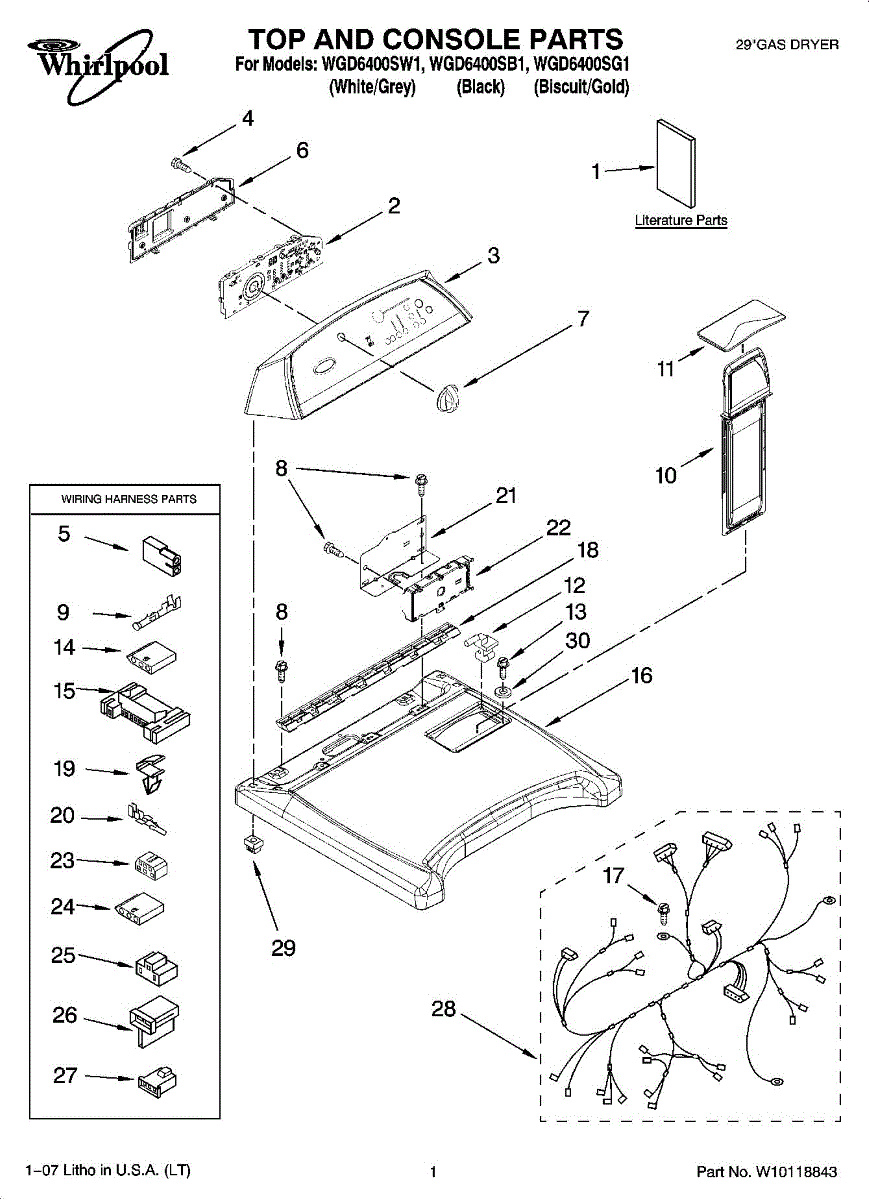 Whirlpool

TOP AND CONSOLE PARTS

For Models: WGD6400SW1, WGD6400SB1, WGD6400SG1
(White/Grey) (Black) (Biscuit/Gold)

29"GAS DRYER

4
6
2
3
7
1
Literature Parts
11
10
8
21
22
18
12
13
30
16
8
29
17
28

WIRING HARNESS PARTS
5
9
14
15
19
20
23
24
25
26
27

1–07 Litho in U.S.A. (LT)

1

Part No. W10118843