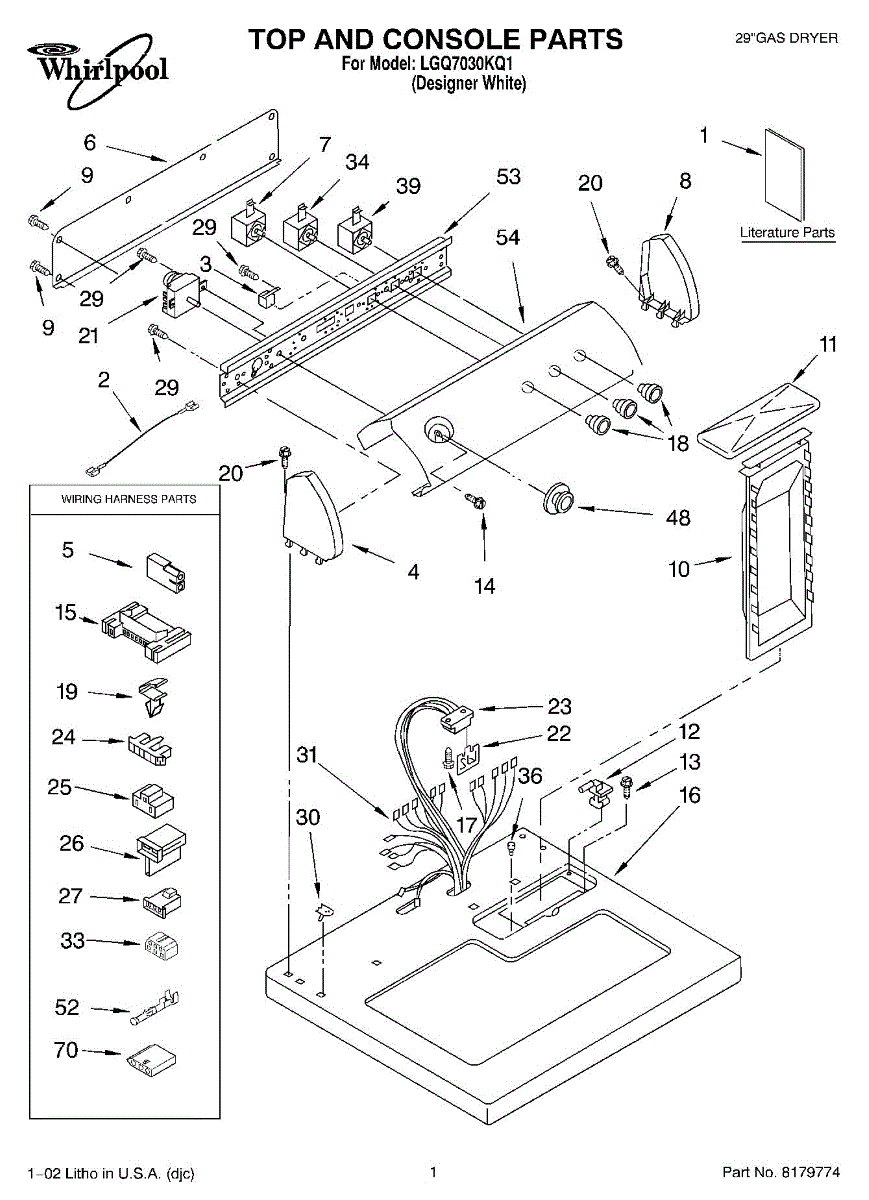 Whirlpool

TOP AND CONSOLE PARTS
For Model: LGQ7030KQ1
(Designer White)

29"GAS DRYER

6
7
34
39
53
20
8
1
Literature Parts
9
29
3
54
29
9
21
29
2
11
18
20
48
4
14
10

WIRING HARNESS PARTS
5
15
19
24
25
26
27
33
52
70

23
22
12
13
16
31
36
17
30

1–02 Litho in U.S.A. (djc)

1

Part No. 8179774