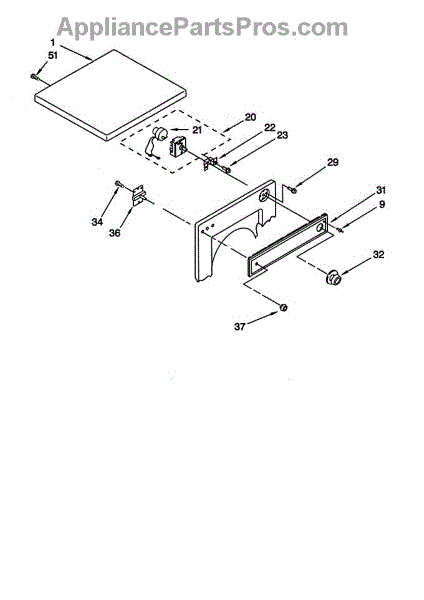 AppliancePartsPros.com

1
51
20
21
22
23
29
31
9
34
36
32
37