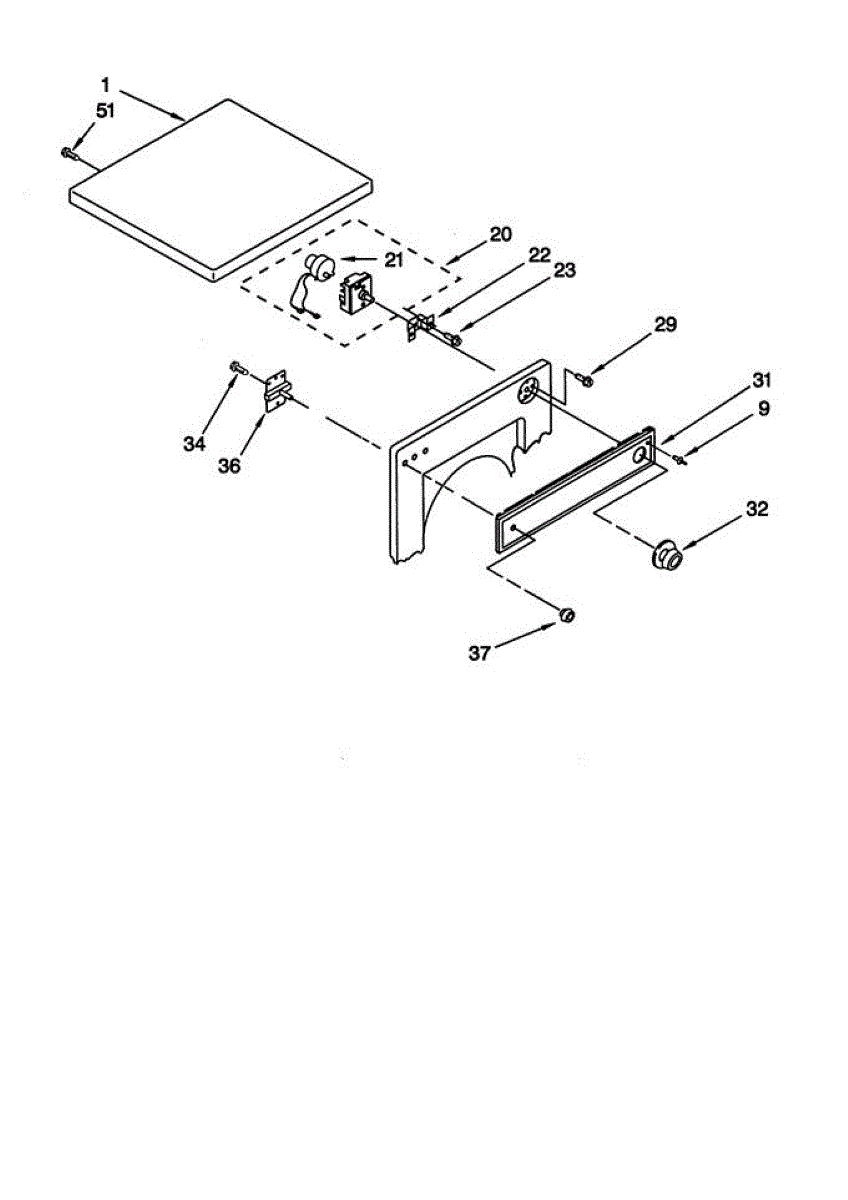 1
51
20
21
22
23
29
31
9
34
36
32
37