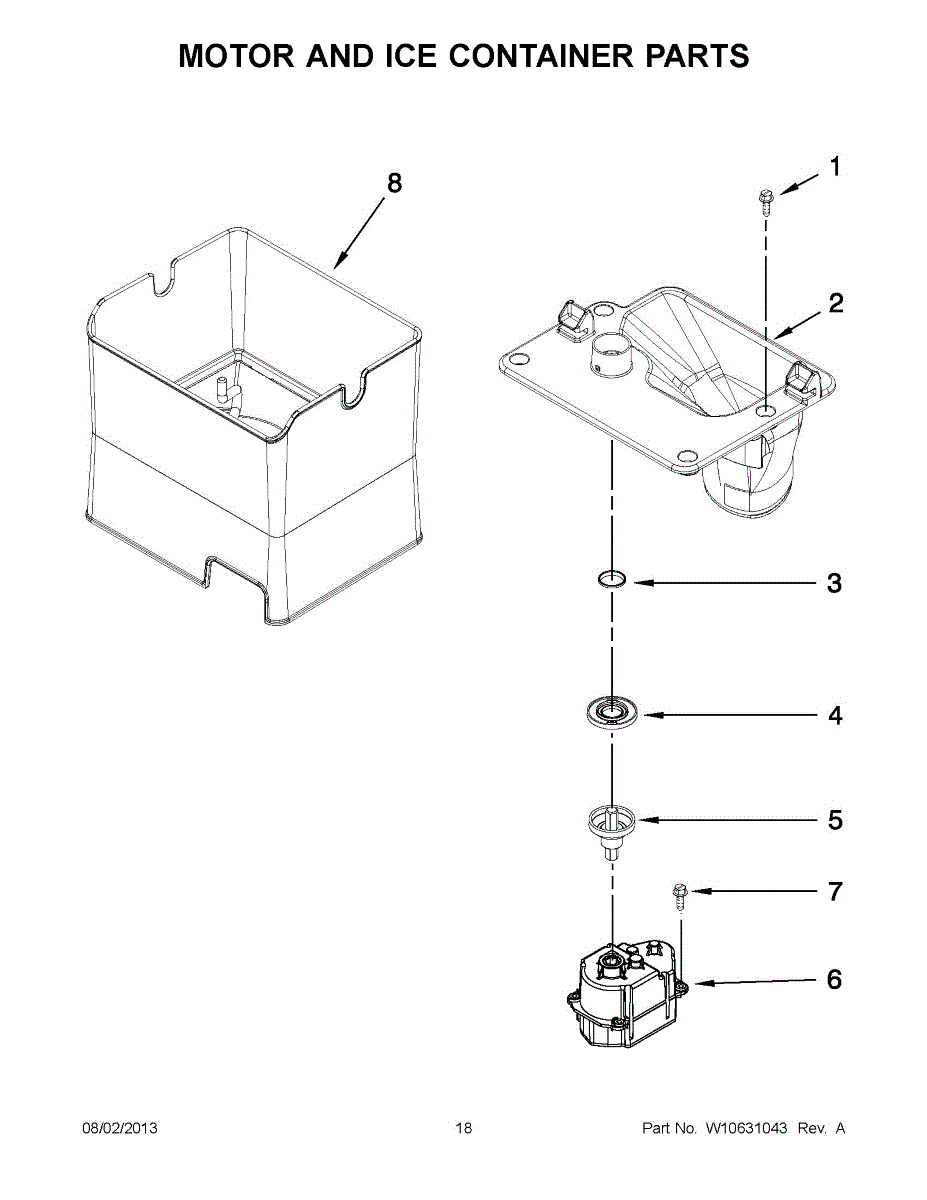 MOTOR AND ICE CONTAINER PARTS

8

1

2

3

4

5

7

6

08/02/2013 18 Part No. W10631043 Rev. A