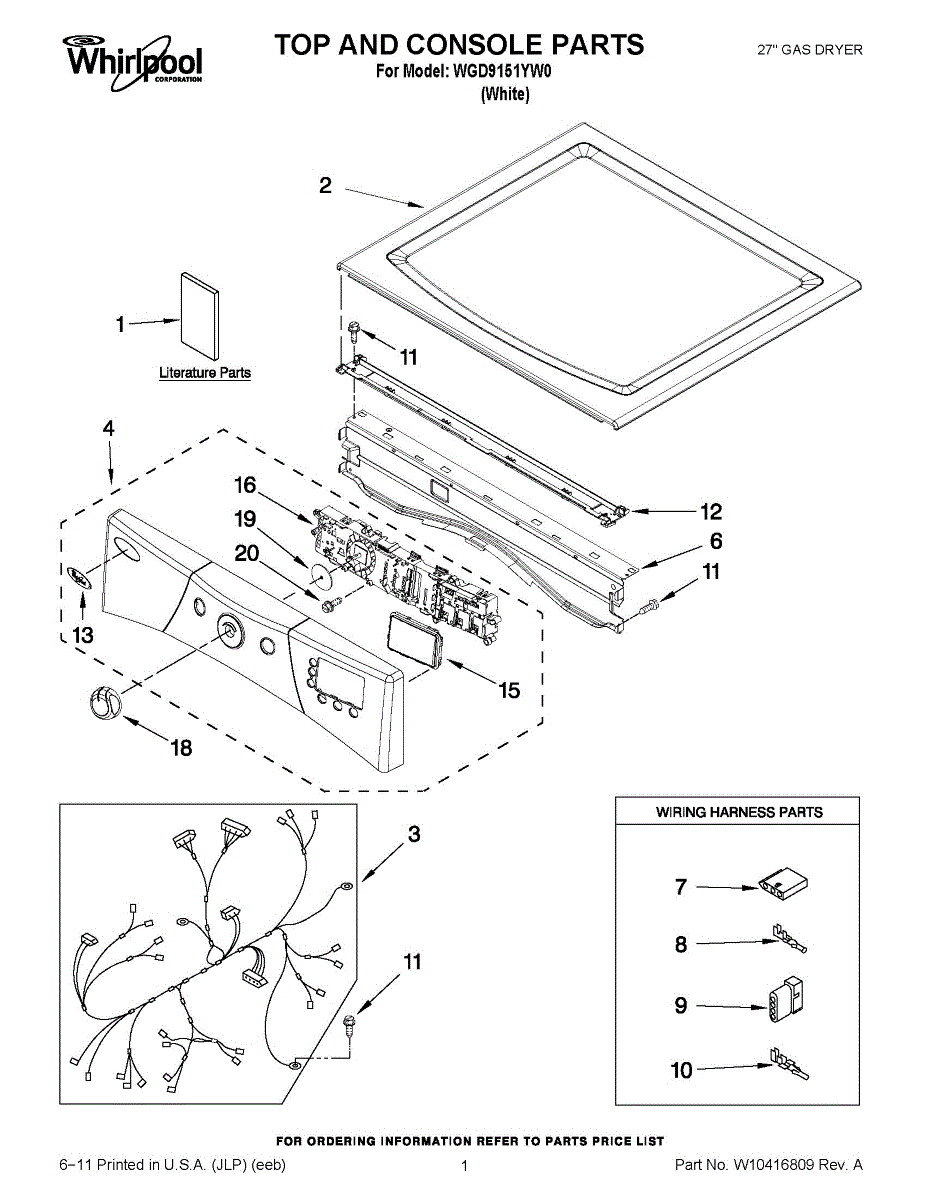 Whirlpool
CORPORATION

TOP AND CONSOLE PARTS
For Model: WGD9151YW0
(White)

27" GAS DRYER

2

1

Literature Parts

11

4

16

19

20

12

6

11

13

15

18

3

11

WIRING HARNESS PARTS

7

8

9

10

FOR ORDERING INFORMATION REFER TO PARTS PRICE LIST

6–11 Printed in U.S.A. (JLP) (eeb)

1

Part No. W10416809 Rev. A