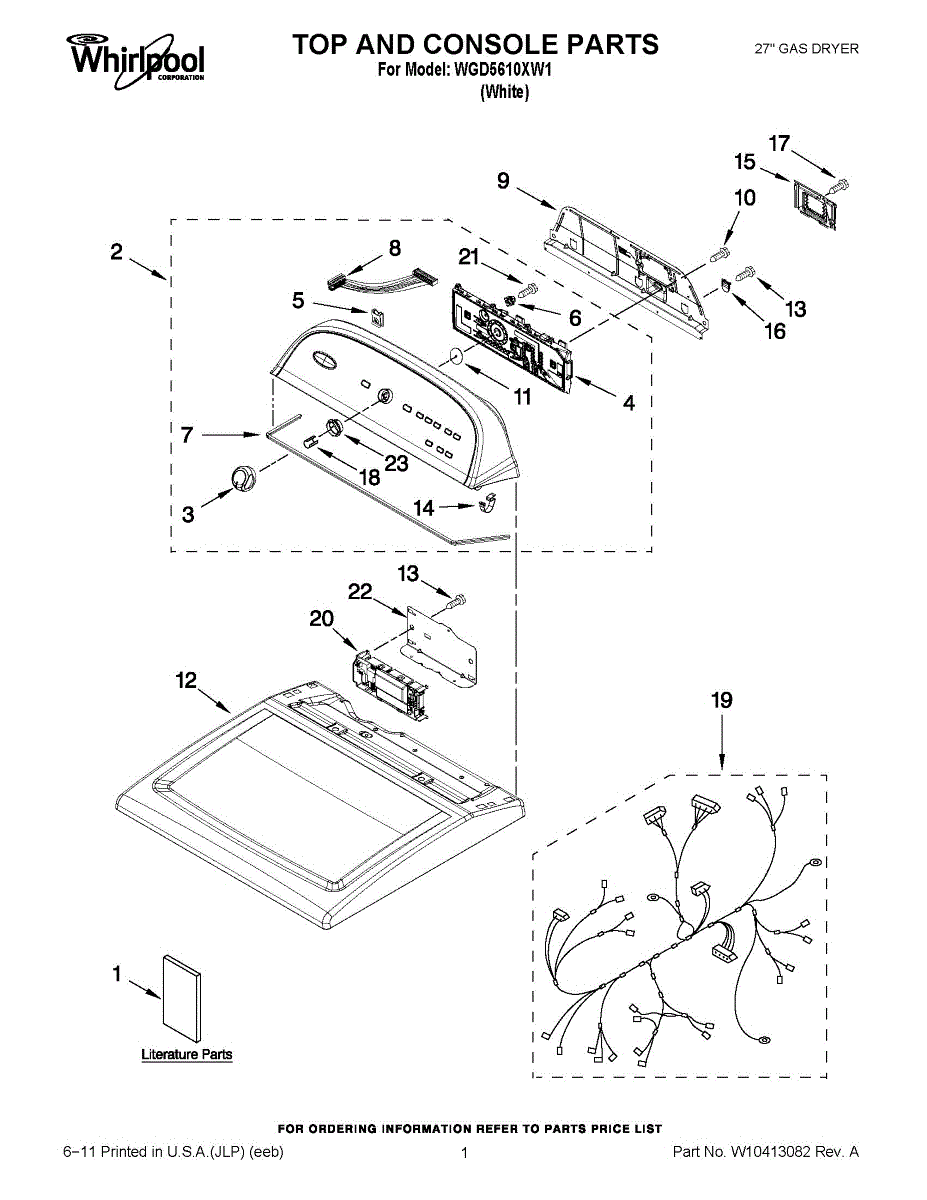 Whirlpool CORPORATION

TOP AND CONSOLE PARTS
For Model: WGD5610XW1
(White)

27" GAS DRYER

17
15
9
10
2
8
21
5
6
13
16
11
4
7
23
18
3
14
13
22
20
12
19
1
Literature Parts

FOR ORDERING INFORMATION REFER TO PARTS PRICE LIST

6−11 Printed in U.S.A.(JLP) (eeb)
1
Part No. W10413082 Rev. A