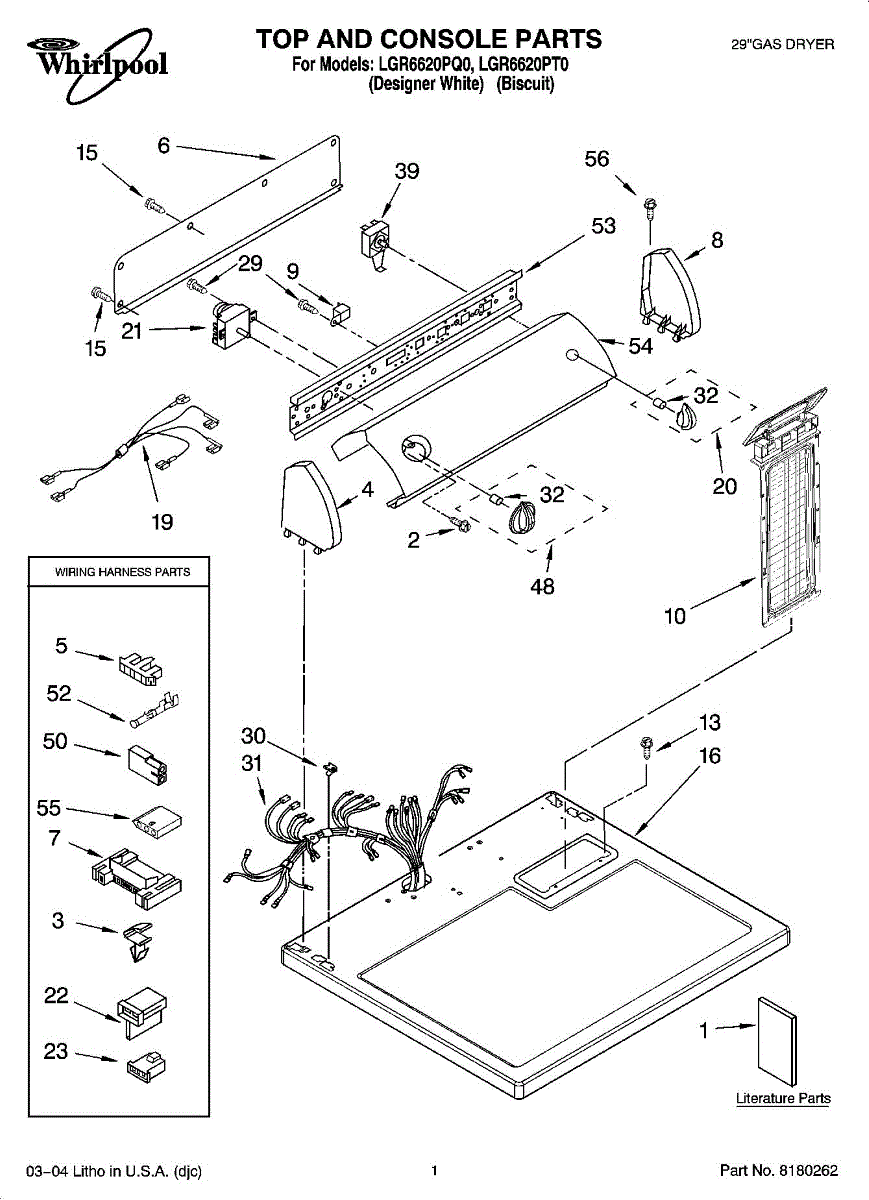 Whirlpool

TOP AND CONSOLE PARTS
For Models: LGR6620PQ0, LGR6620PT0
(Designer White) (Biscuit)

29"GAS DRYER

15
6
39
56
53
8
29
9
15
21
54
32
20
19
4
32
2
48
10

WIRING HARNESS PARTS
5
52
50
55
7
3
22
23

30
31
13
16
1

Literature Parts

03-04 Litho in U.S.A. (djc)

1

Part No. 8180262