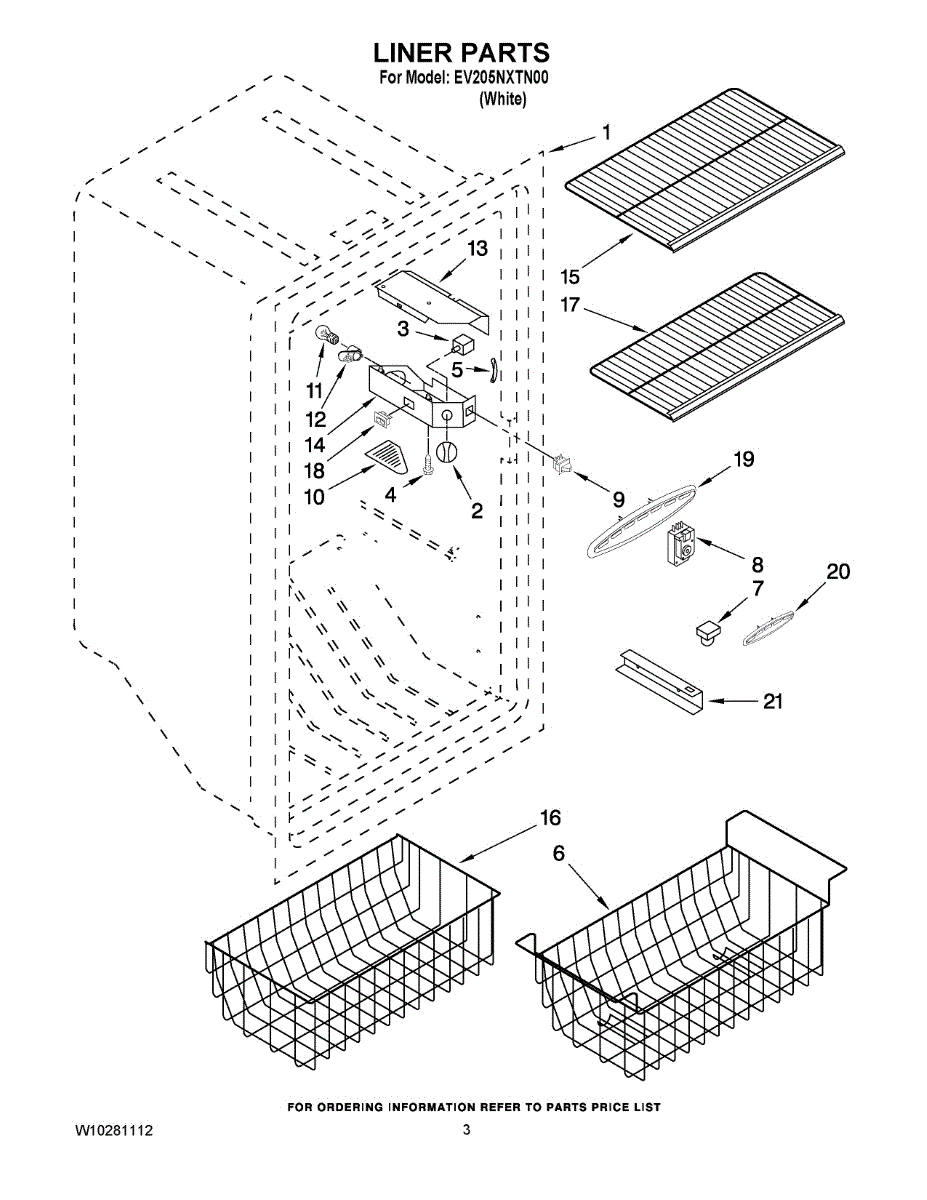 LINER PARTS
For Model: EV205NXTN00
(White)

1
13
15
17
3
5
11
12
14
18
10
4
2
9
19
8
7
20
21
16
6

FOR ORDERING INFORMATION REFER TO PARTS PRICE LIST

W10281112

3