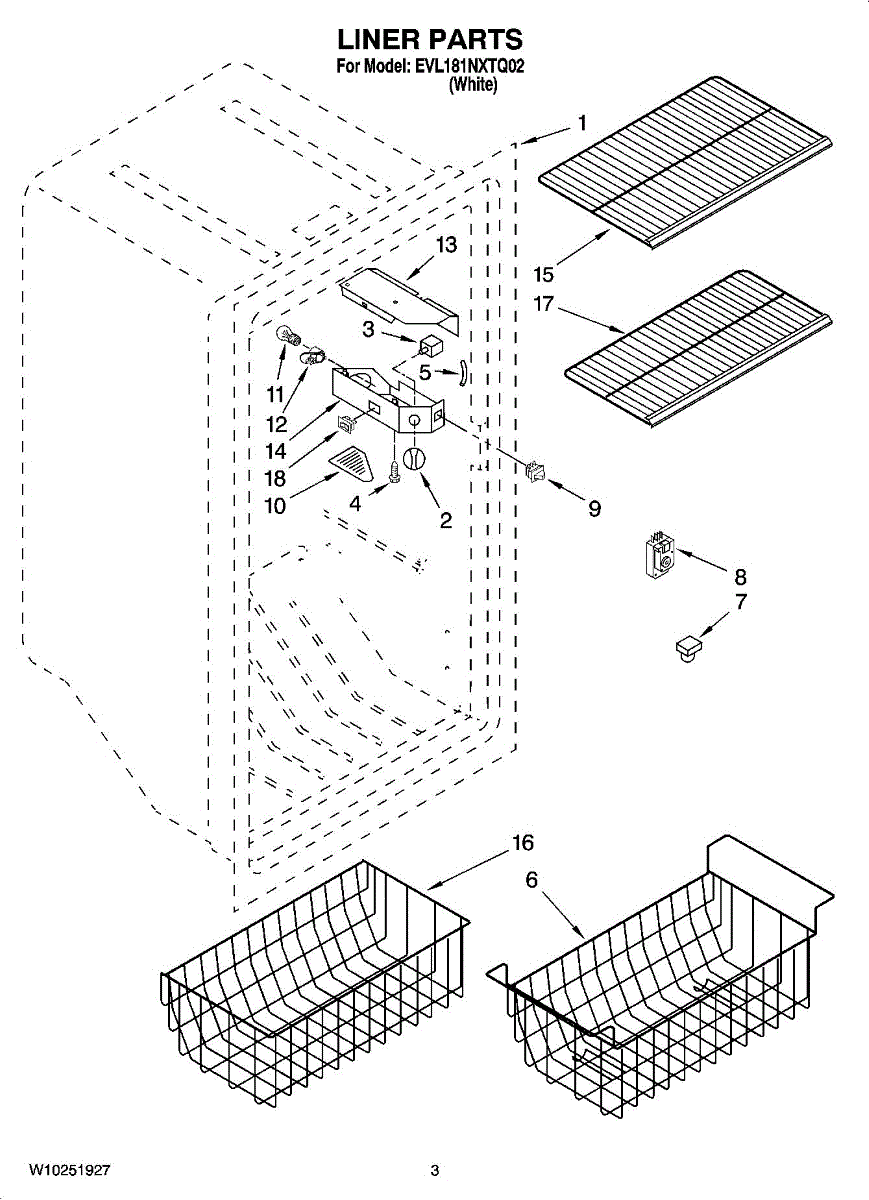 LINER PARTS
For Model: EVL181NXTQ02
(White)

1
13
15
17
3
5
11
12
14
18
10
4
2
9
8
7
16
6

W10251927
3