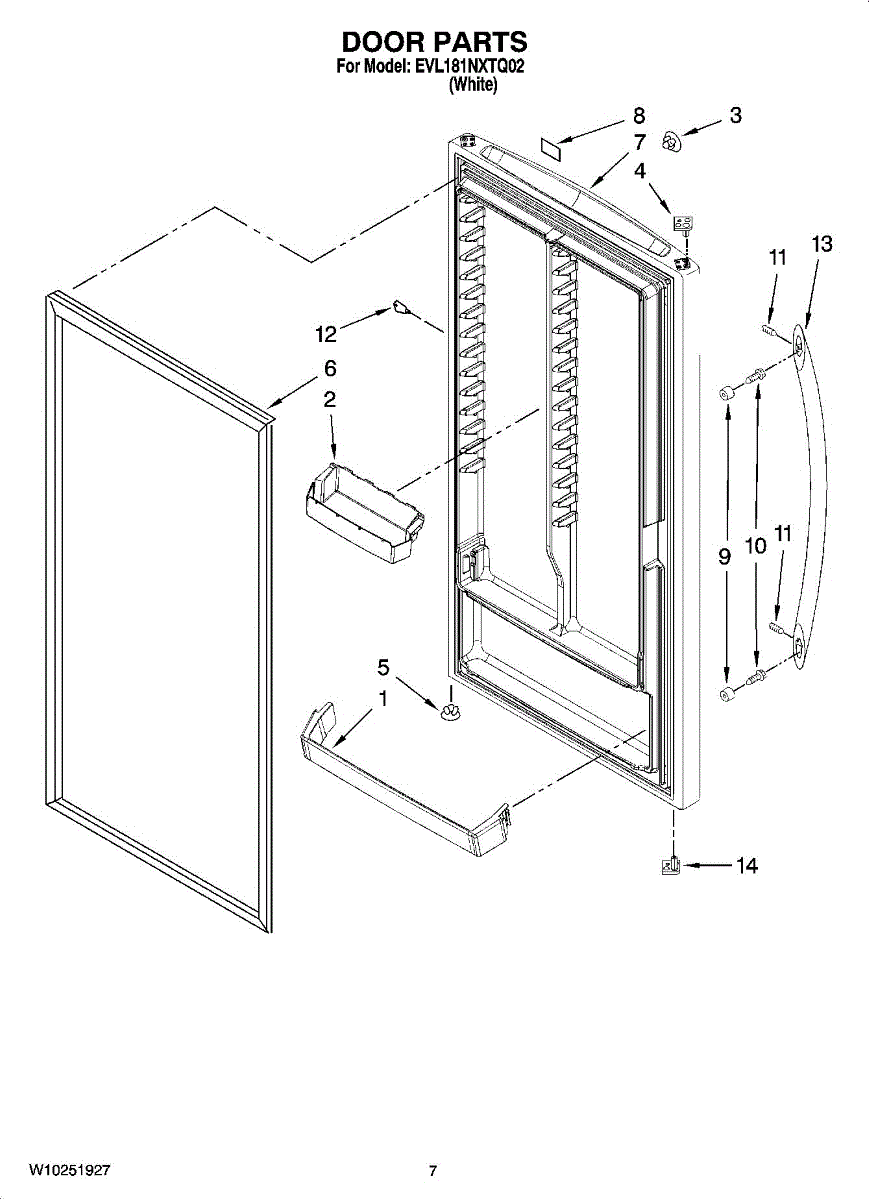 DOOR PARTS
For Model: EVL181NXTQ02
(White)

8
3
7
4
11
13
12
6
2
9
10
11
5
1
14

W10251927
7