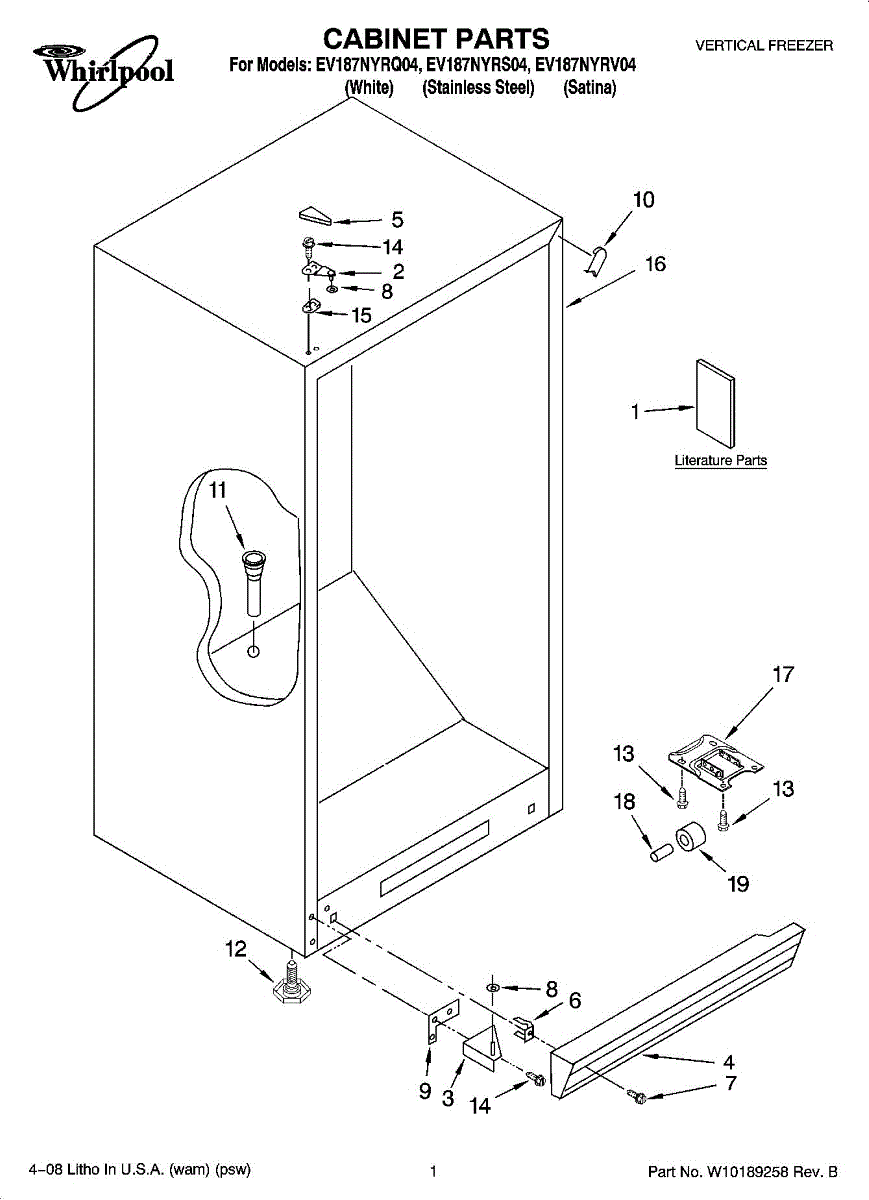 Whirlpool

CABINET PARTS

VERTICAL FREEZER

For Models: EV187NYRQ04, EV187NYRS04, EV187NYRV04
(White) (Stainless Steel) (Satina)

5
14
2
8
15
10
16
1
Literature Parts
11
17
13
13
18
19
12
8
6
4
7
9
3
14

4–08 Litho In U.S.A. (wam) (psw)

1

Part No. W10189258 Rev. B