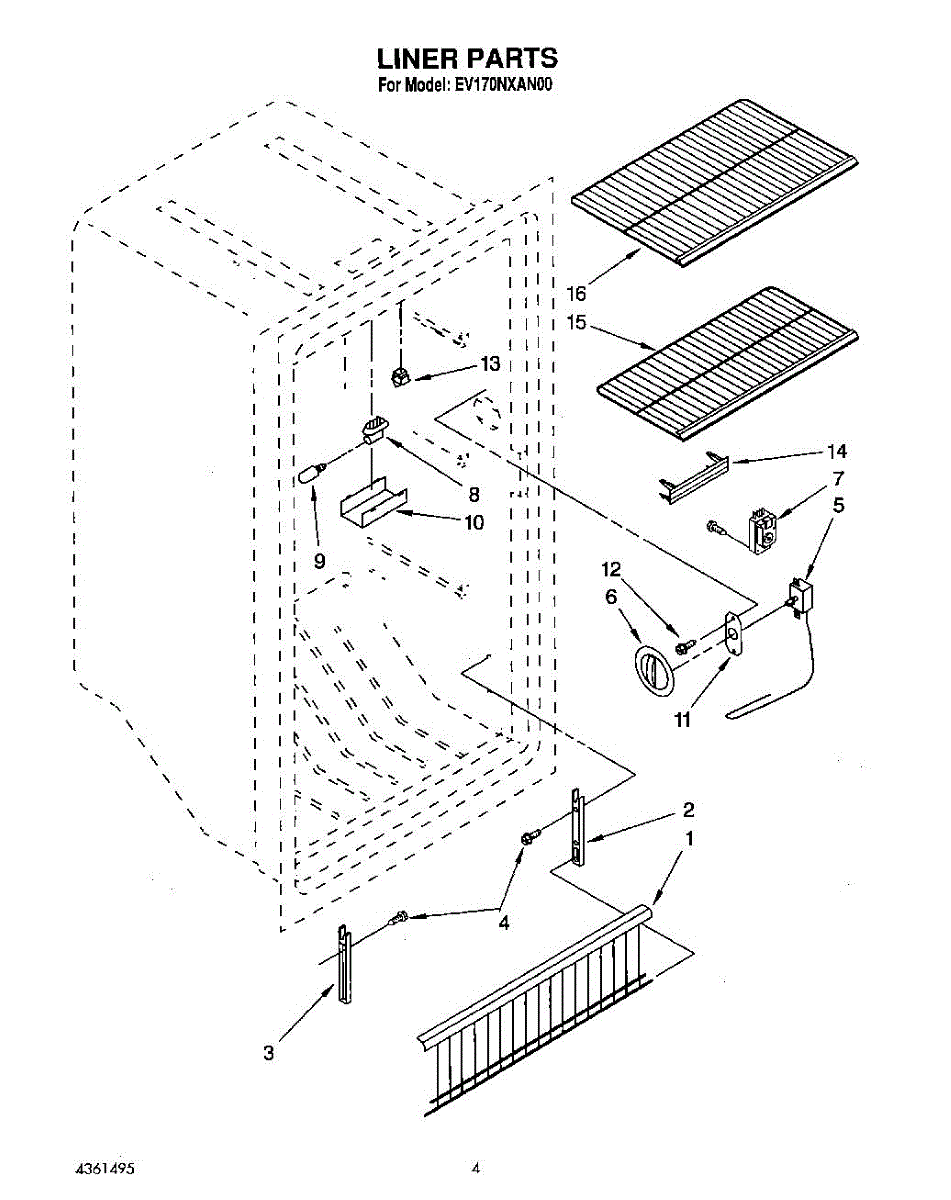 LINER PARTS
For Model: EV170NXAN00

16
15
13
14
7
5
8
10
9
12
6
11
2
1
4
3

4361495

4