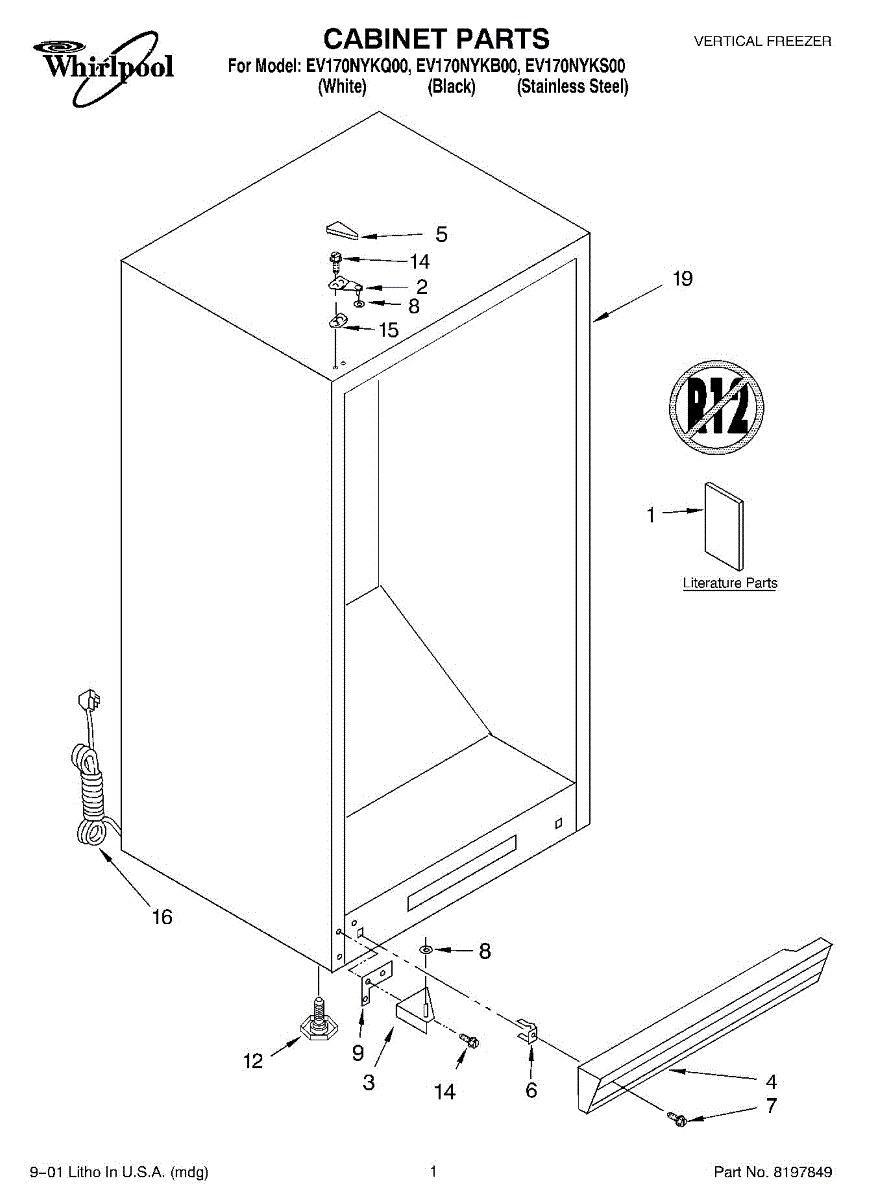 Whirlpool

CABINET PARTS

VERTICAL FREEZER

For Model: EV170NYKQ00, EV170NYKB00, EV170NYKS00
(White) (Black) (Stainless Steel)

5
14
2
8
15
19
R12
1
Literature Parts
16
8
12
9
3
14
6
4
7

9–01 Litho In U.S.A. (mdg)

1

Part No. 8197849