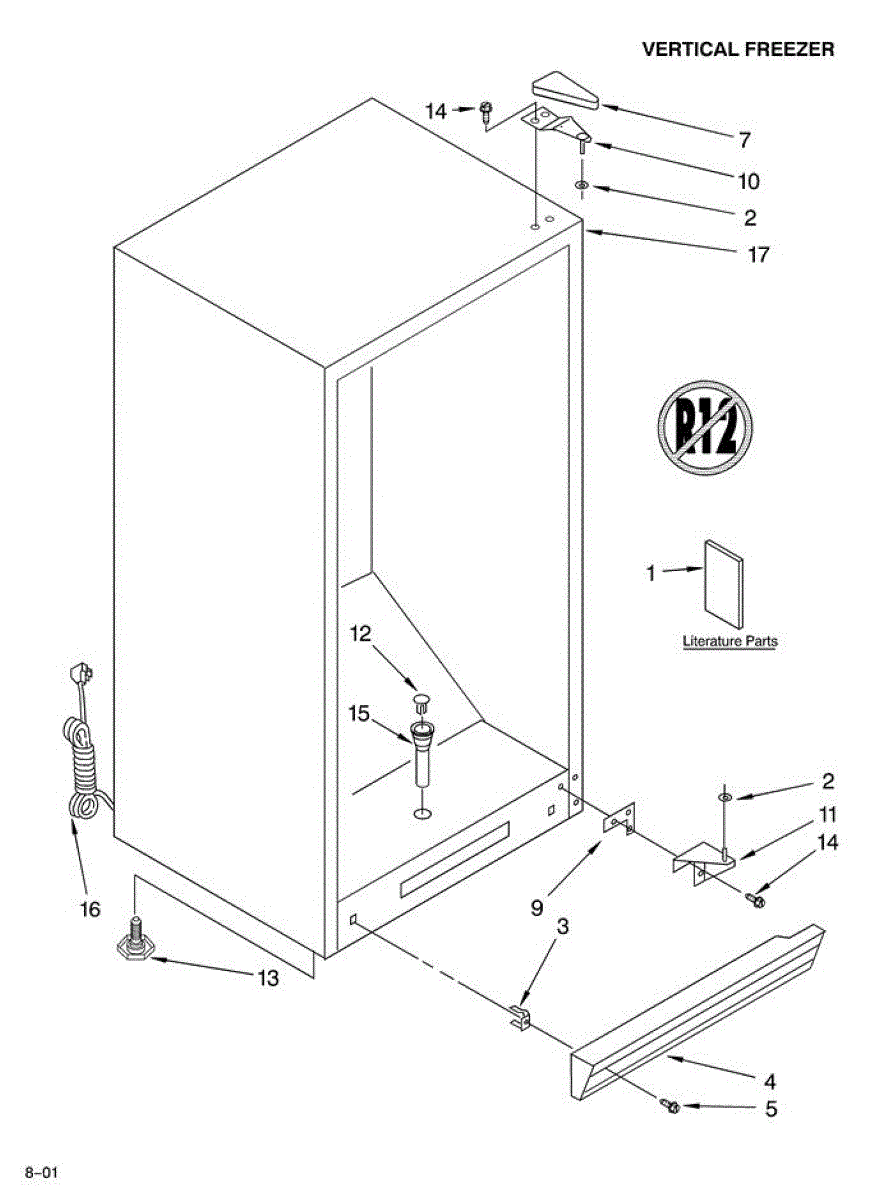 VERTICAL FREEZER

14

7

10

2

17

R12

1

Literature Parts

12

15

2

11

14

16

9

3

13

4

5

8–01