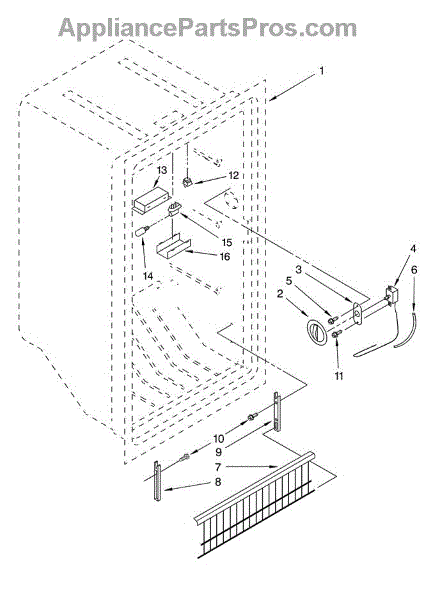 AppliancePartsPros.com

1

13

12

15

16

14

4

3

6

5

2

11

10

9

7

8