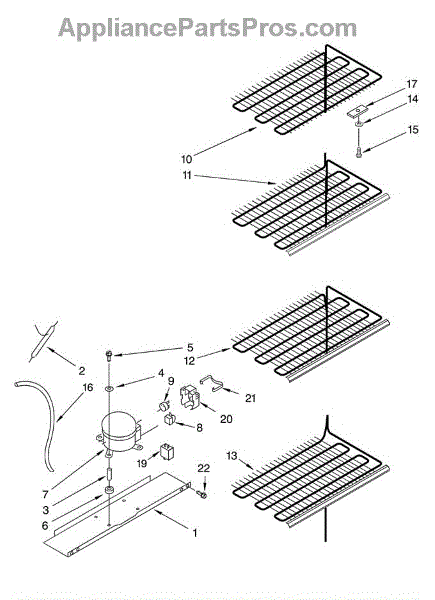 AppliancePartsPros.com

17
14
15
10
11
5
12
2
4
9
16
21
20
8
19
13
22
7
3
6
1