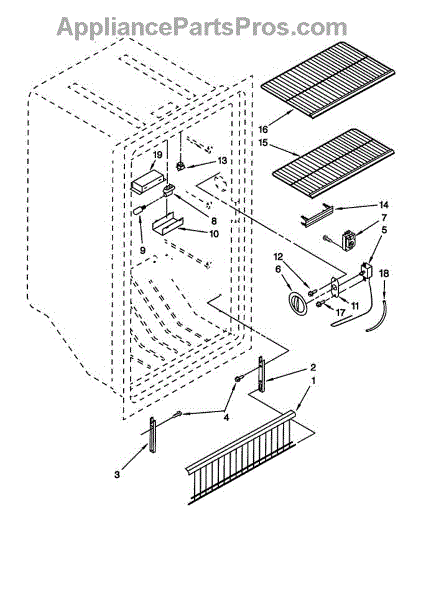 AppliancePartsPros.com

16
15
19
13
8
10
9
14
7
5
12
6
18
11
17
2
1
4
3