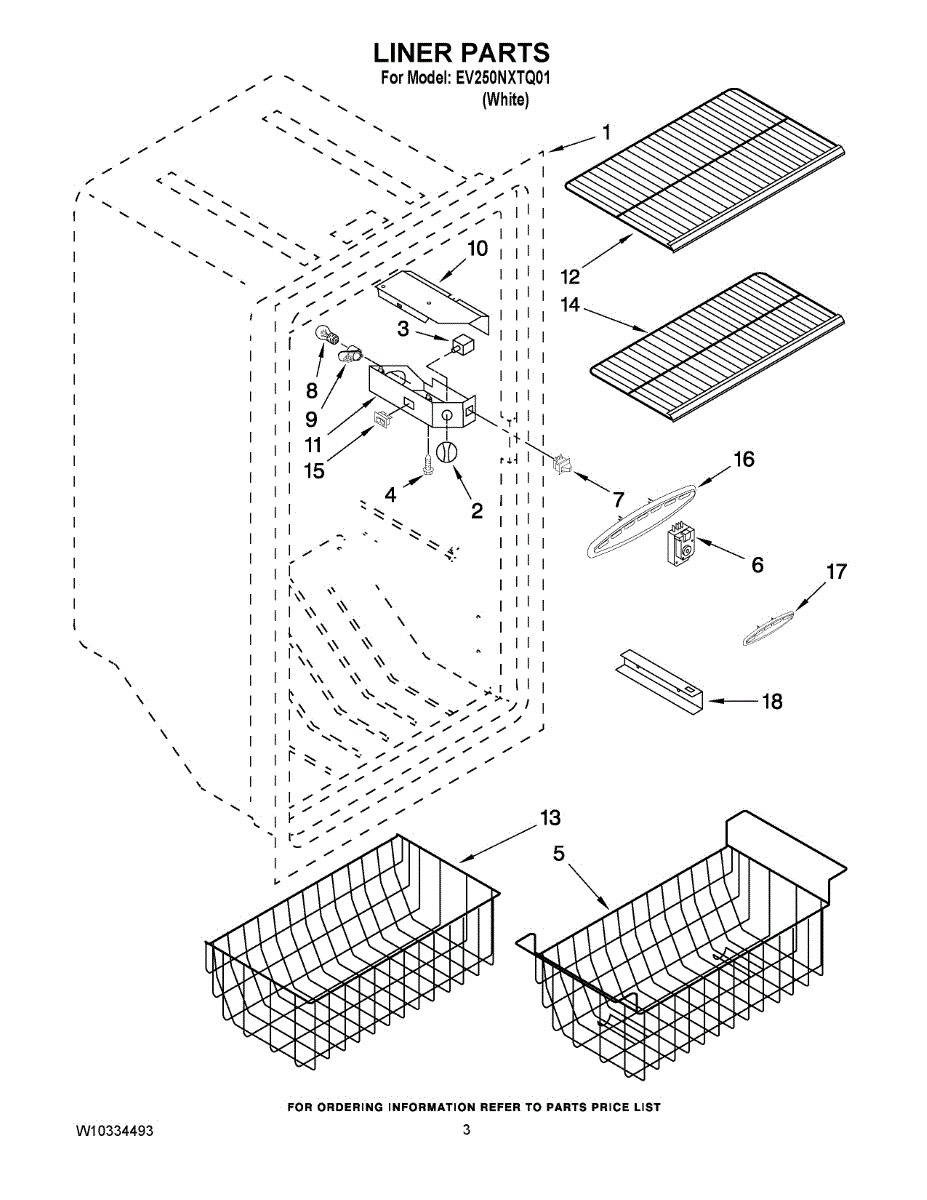 LINER PARTS
For Model: EV250NXTQ01
(White)

1
10
12
14
3
8
9
11
15
4
2
7
16
6
17
18
13
5

FOR ORDERING INFORMATION REFER TO PARTS PRICE LIST

W10334493

3