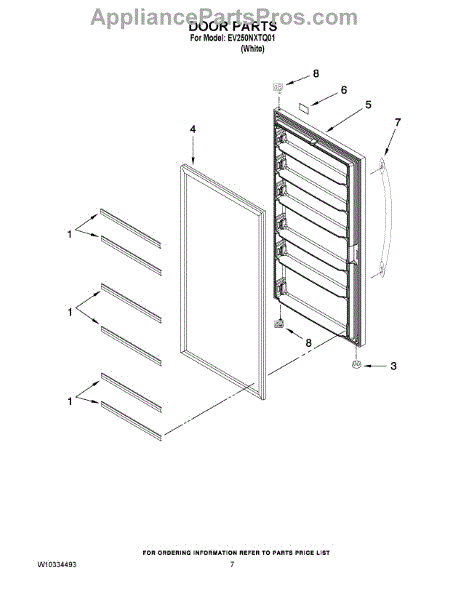 AppliancePartsPros.com
DOOR PARTS
For Model: EV250NXTQ01
(White)

8
6
5
7
4
1
1
1
8
3

FOR ORDERING INFORMATION REFER TO PARTS PRICE LIST
W10334493
7