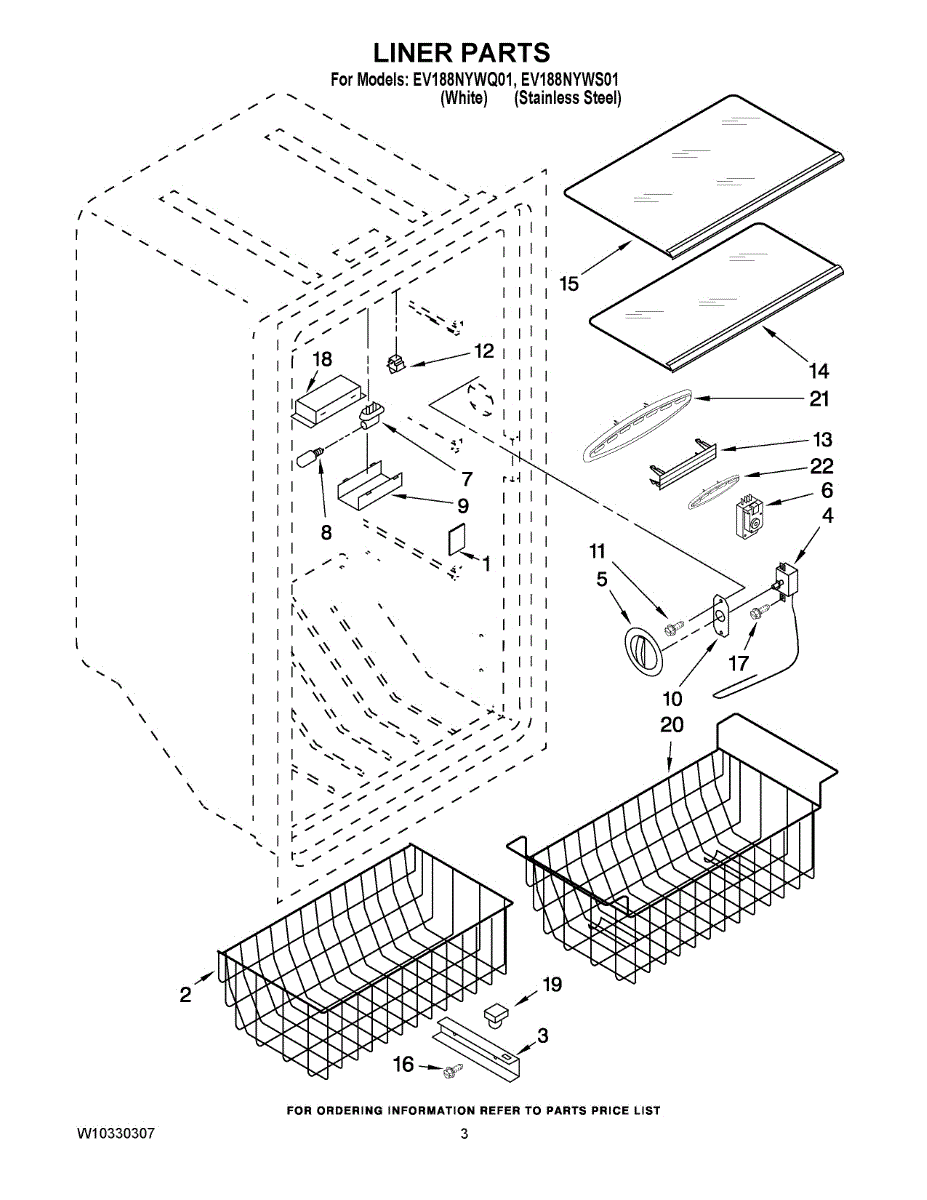 LINER PARTS
For Models: EV188NYWQ01, EV188NYWS01
(White) (Stainless Steel)

15
14
18
12
21
13
22
6
4
7
9
8
1
11
5
17
10
20
2
19
3
16

FOR ORDERING INFORMATION REFER TO PARTS PRICE LIST
W10330307
3