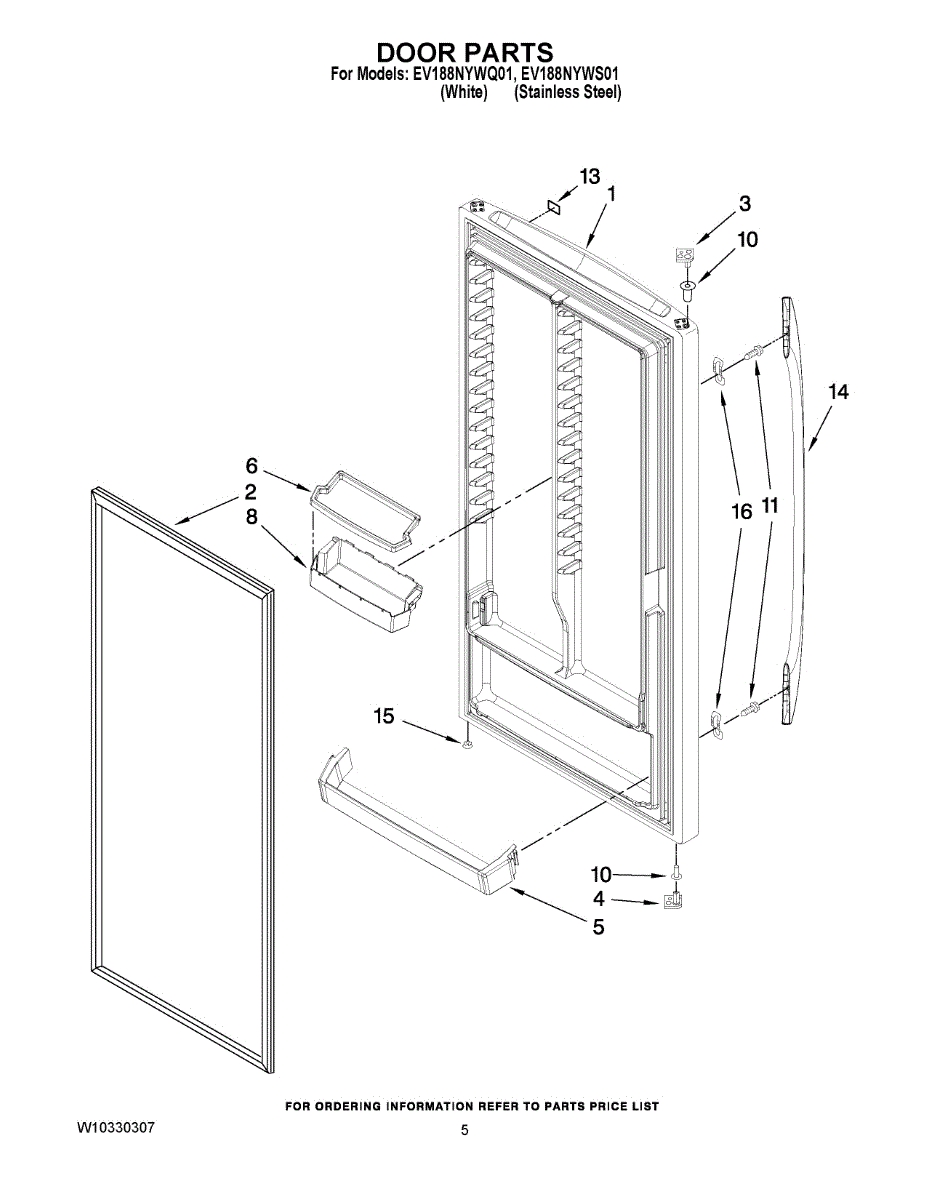 DOOR PARTS
For Models: EV188NYWQ01, EV188NYWS01
(White) (Stainless Steel)

13
1
3
10
14
6
2
8
16
11
15
10
4
5

FOR ORDERING INFORMATION REFER TO PARTS PRICE LIST

W10330307

5