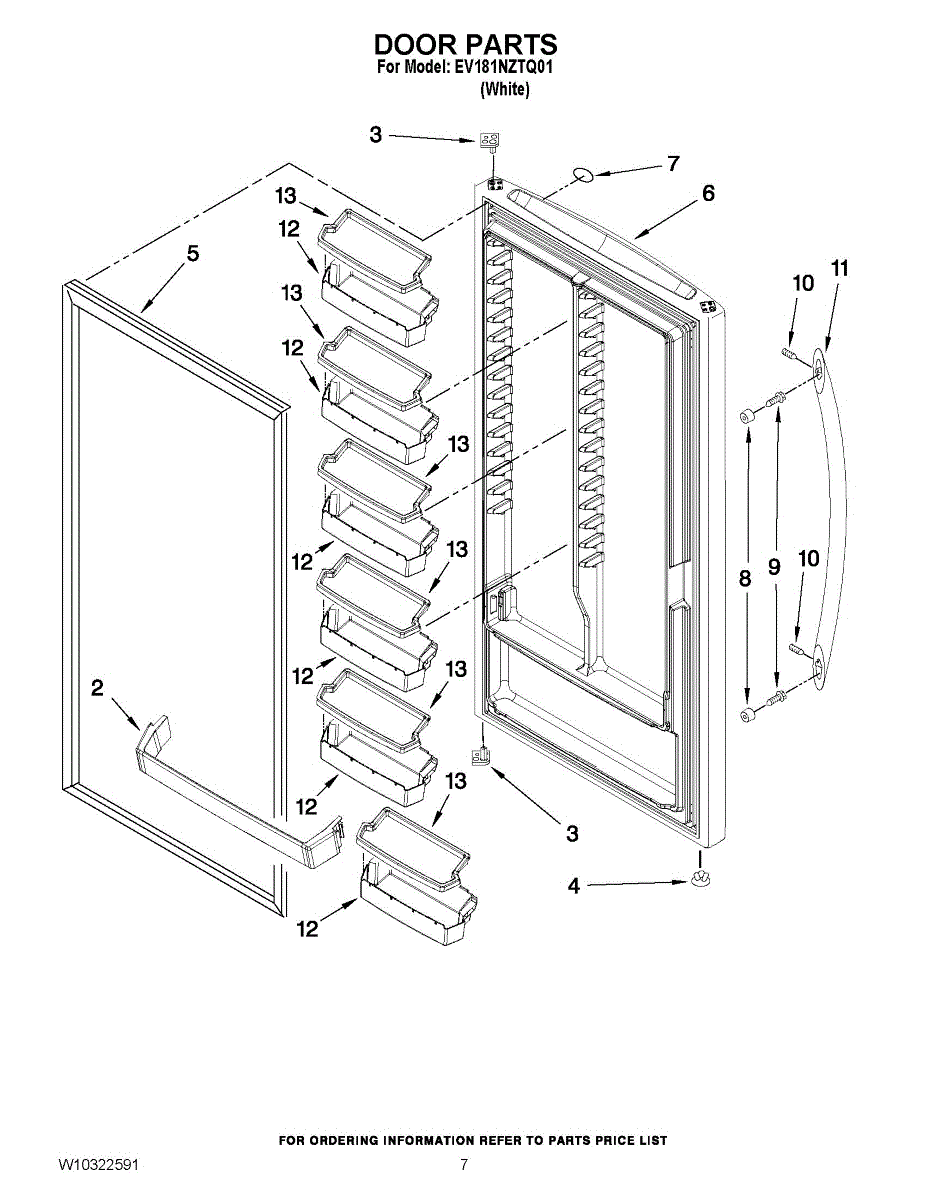 DOOR PARTS
For Model: EV181NZTQ01
(White)

3
7
6
13
12
5
13
12
10
11
13
12
13
8
9
10
12
13
2
12
13
3
4
12

FOR ORDERING INFORMATION REFER TO PARTS PRICE LIST
W10322591
7