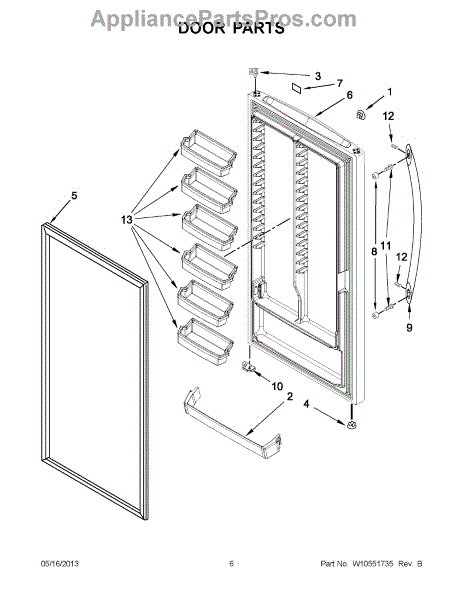 AppliancePartsPros.com
DOOR PARTS

3
7
6
1
12
5
13
8
11
12
9
10
2
4

05/16/2013
6
Part No. W10551735 Rev. B