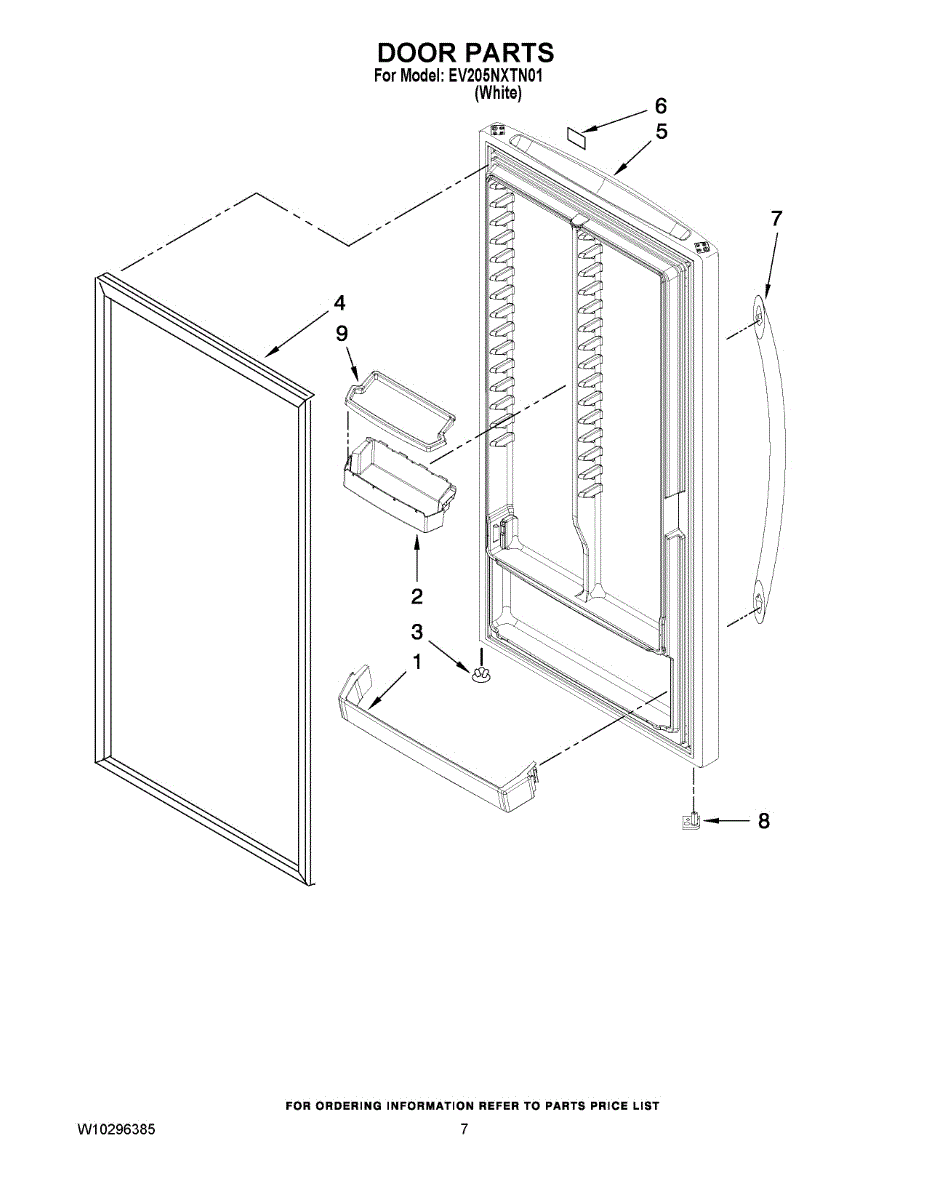 DOOR PARTS
For Model: EV205NXTN01
(White)

6
5
7
4
9
2
3
1
8

FOR ORDERING INFORMATION REFER TO PARTS PRICE LIST

W10296385

7