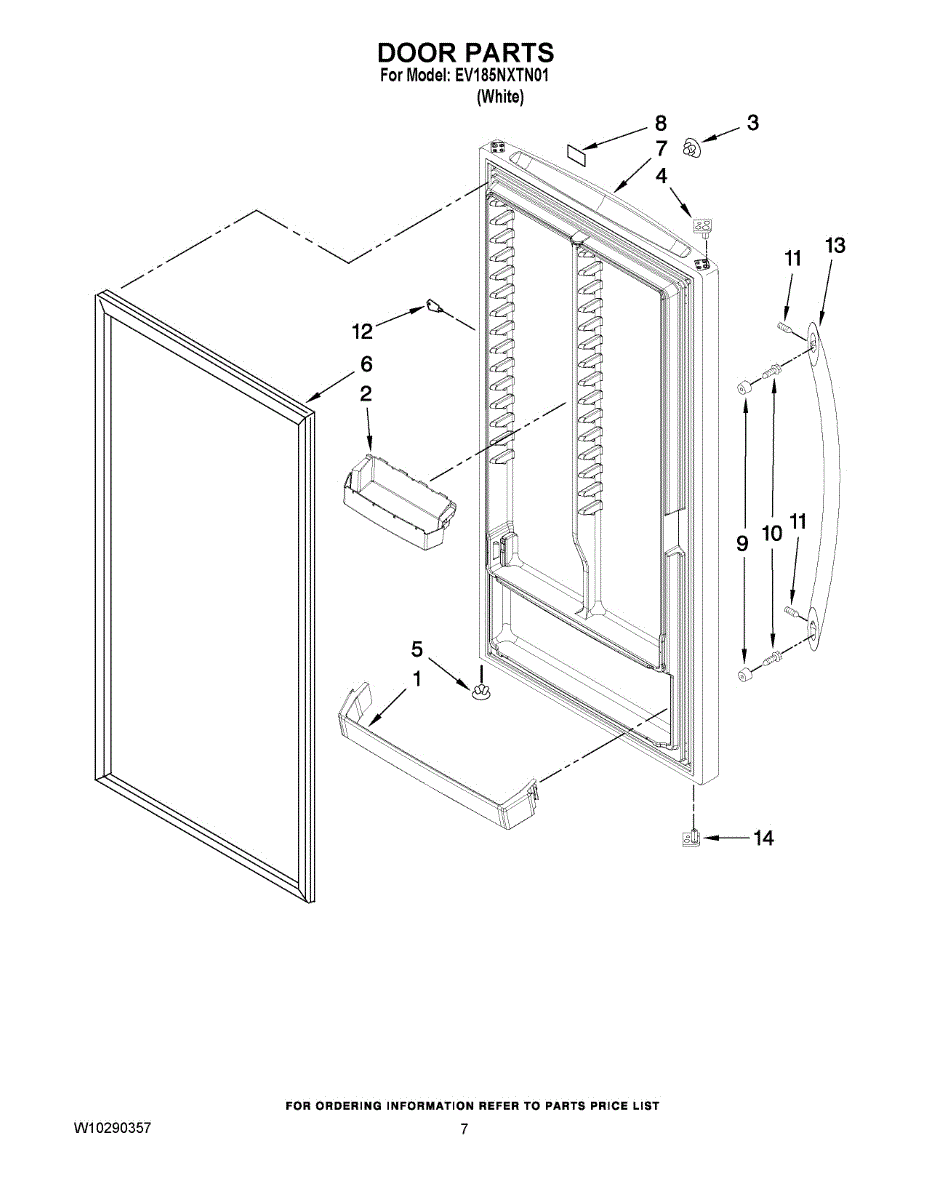 DOOR PARTS
For Model: EV185NXTN01
(White)

8
3
7
4
11
13
12
6
2
9
10
11
5
1
14

FOR ORDERING INFORMATION REFER TO PARTS PRICE LIST

W10290357

7