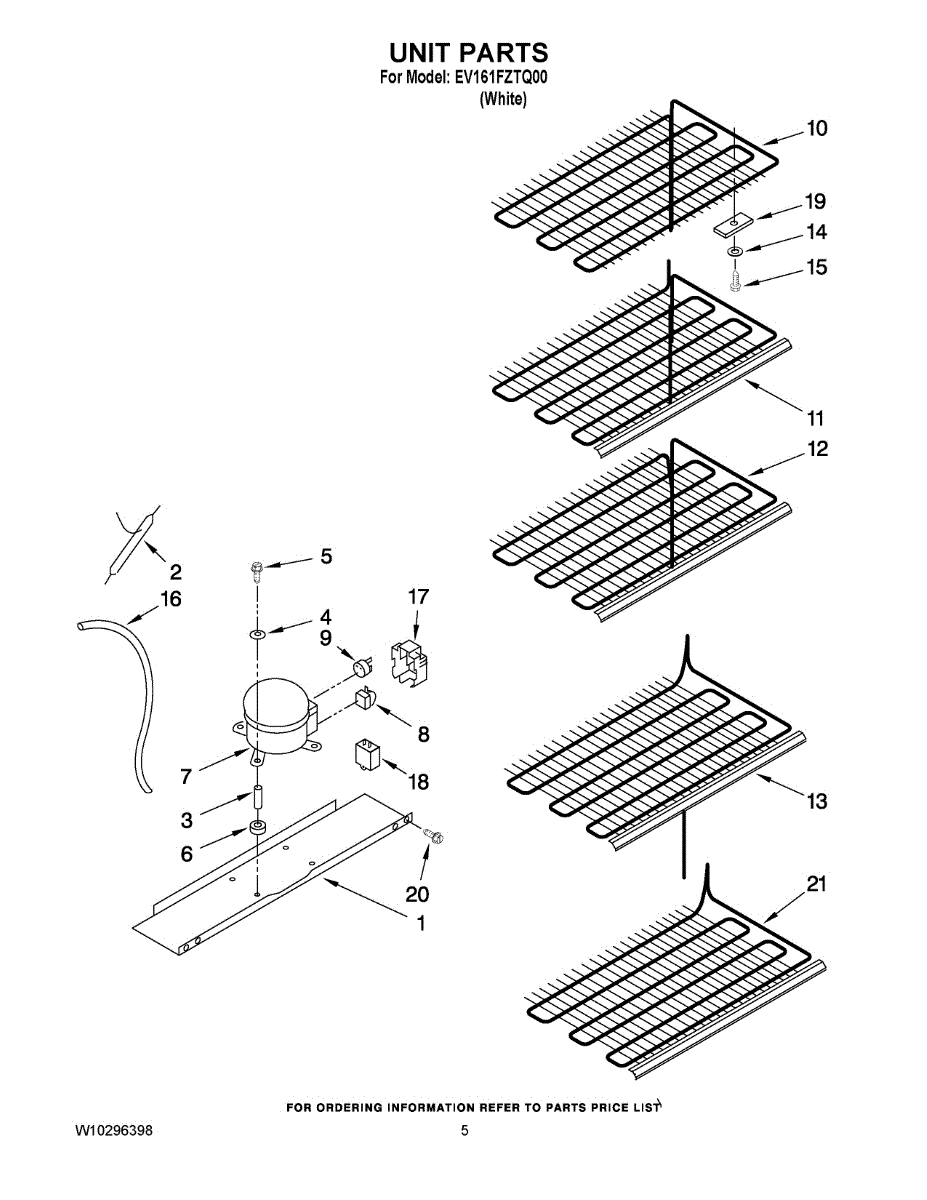 UNIT PARTS
For Model: EV161FZTQ00
(White)

10
19
14
15
11
12
2
5
16
4
17
9
8
7
18
3
6
20
1
13
21

FOR ORDERING INFORMATION REFER TO PARTS PRICE LIST

W10296398

5