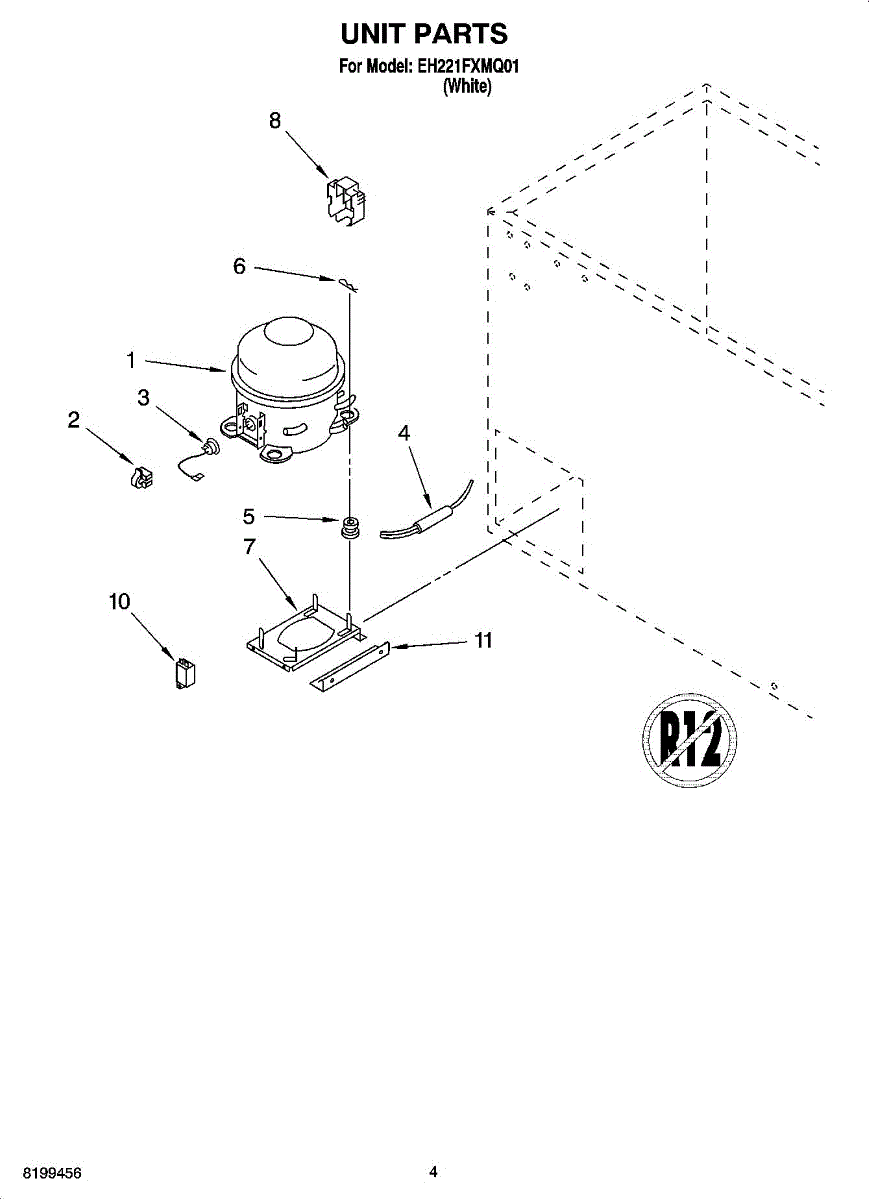 UNIT PARTS

For Model: EH221FXMQ01
(White)

8

6

1

3

2

4

5

7

10

11

R12

8199456

4