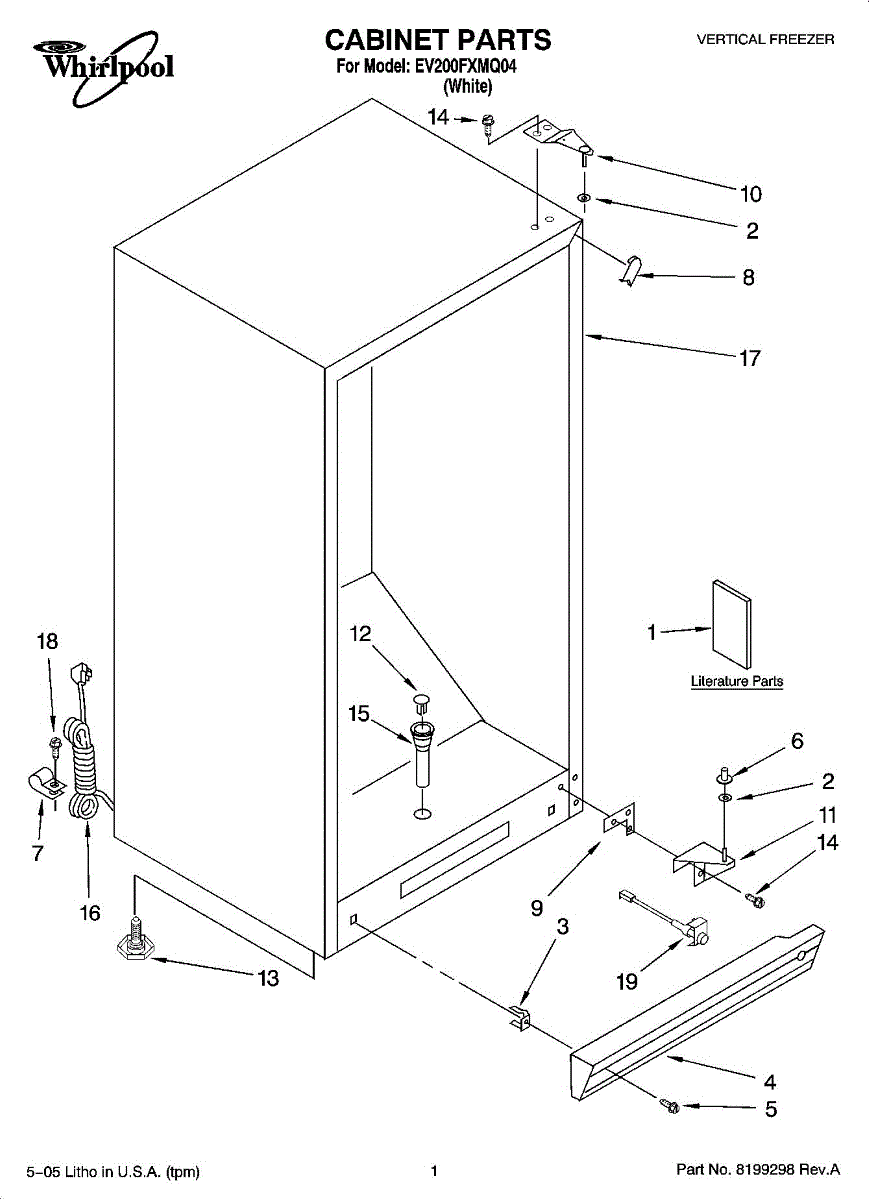 Whirlpool

CABINET PARTS
For Model: EV200FXMQ04
(White)

VERTICAL FREEZER

14
10
2
8
17
1
Literature Parts
18
12
15
6
2
11
14
7
16
9
3
19
13
4
5

5–05 Litho in U.S.A. (tpm)

1

Part No. 8199298 Rev.A