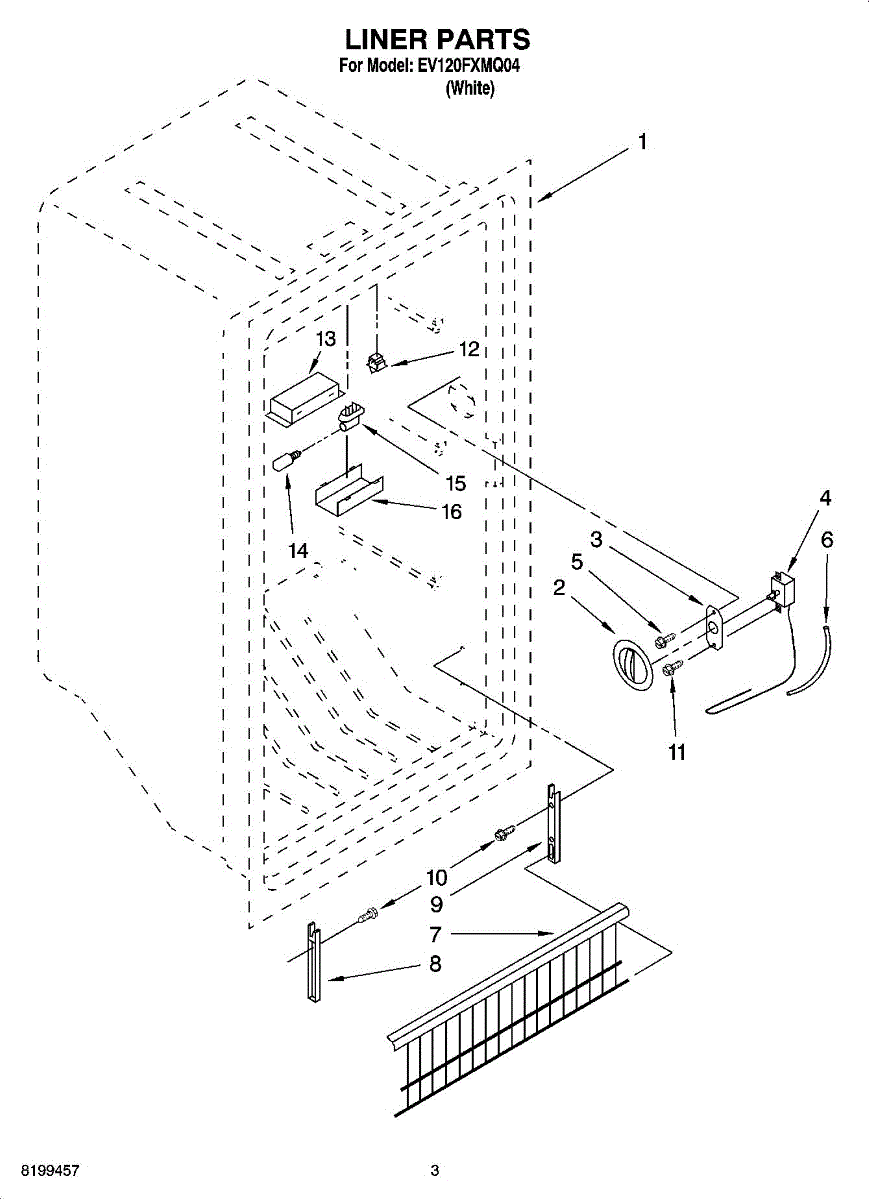 LINER PARTS
For Model: EV120FXMQ04
(White)

1
13
12
15
16
14
4
3
6
5
2
11
10
9
7
8

8199457
3