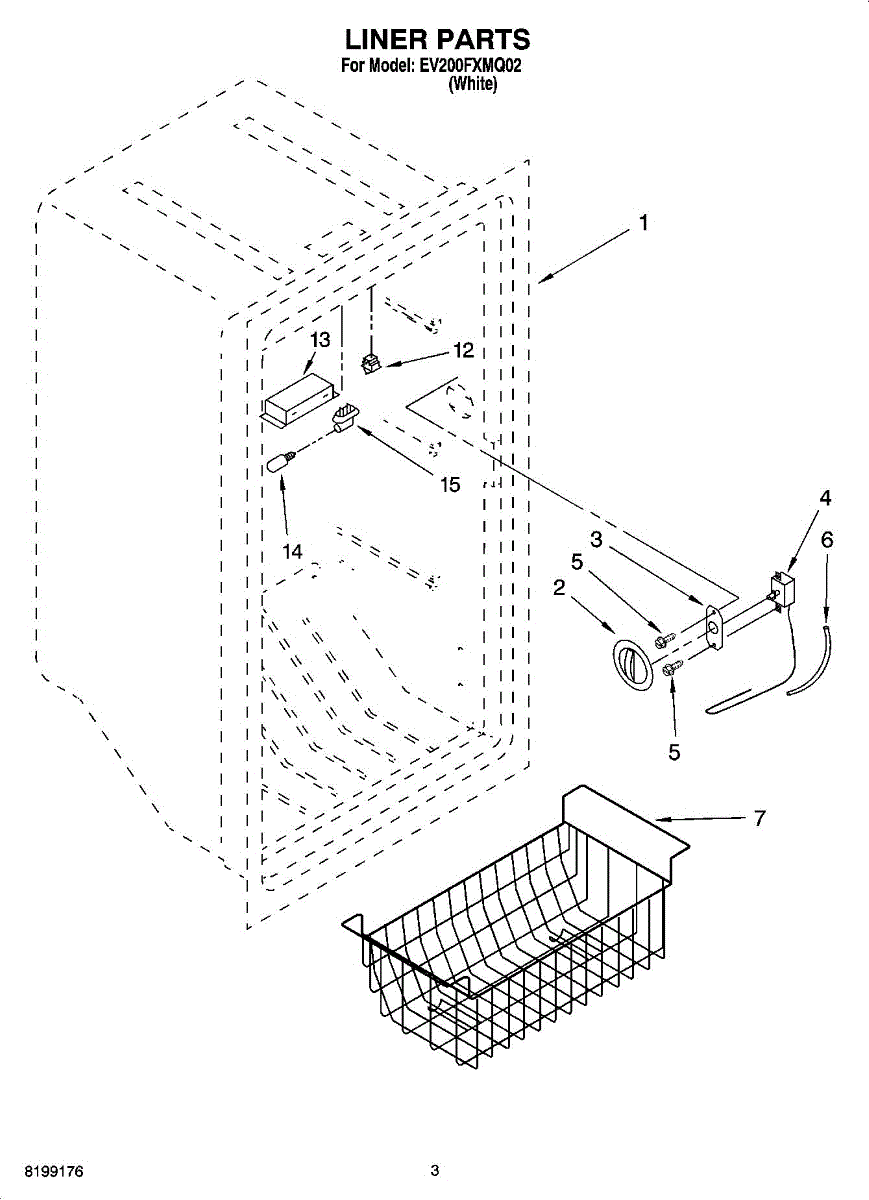 LINER PARTS
For Model: EV200FXMQ02
(White)

1
13
12
15
14
4
3
6
5
2
5
7

8199176
3