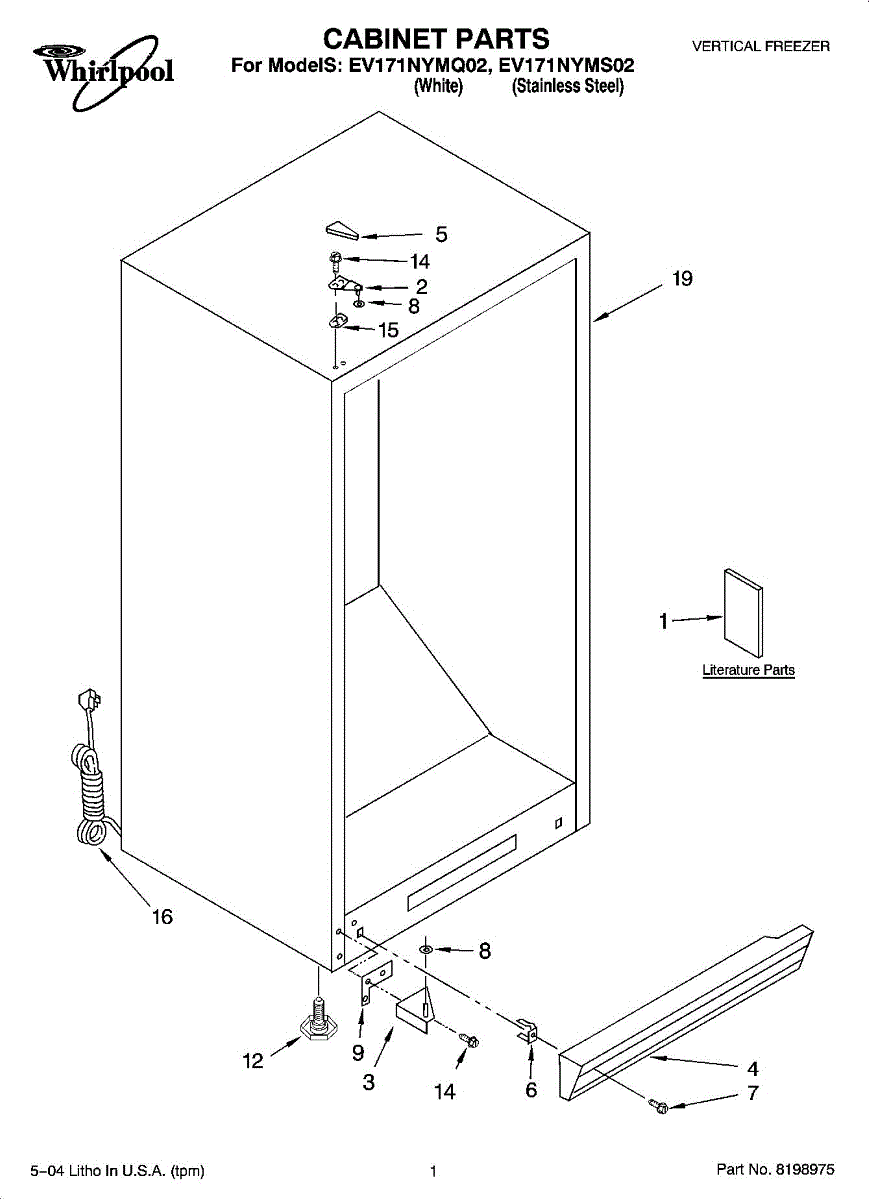 Whirlpool

CABINET PARTS
For ModelS: EV171NYMQ02, EV171NYMS02
(White) (Stainless Steel)

VERTICAL FREEZER

5
14
2
8
15
19
1
Literature Parts
16
8
12
9
3
14
6
4
7

5–04 Litho In U.S.A. (tpm)
1
Part No. 8198975