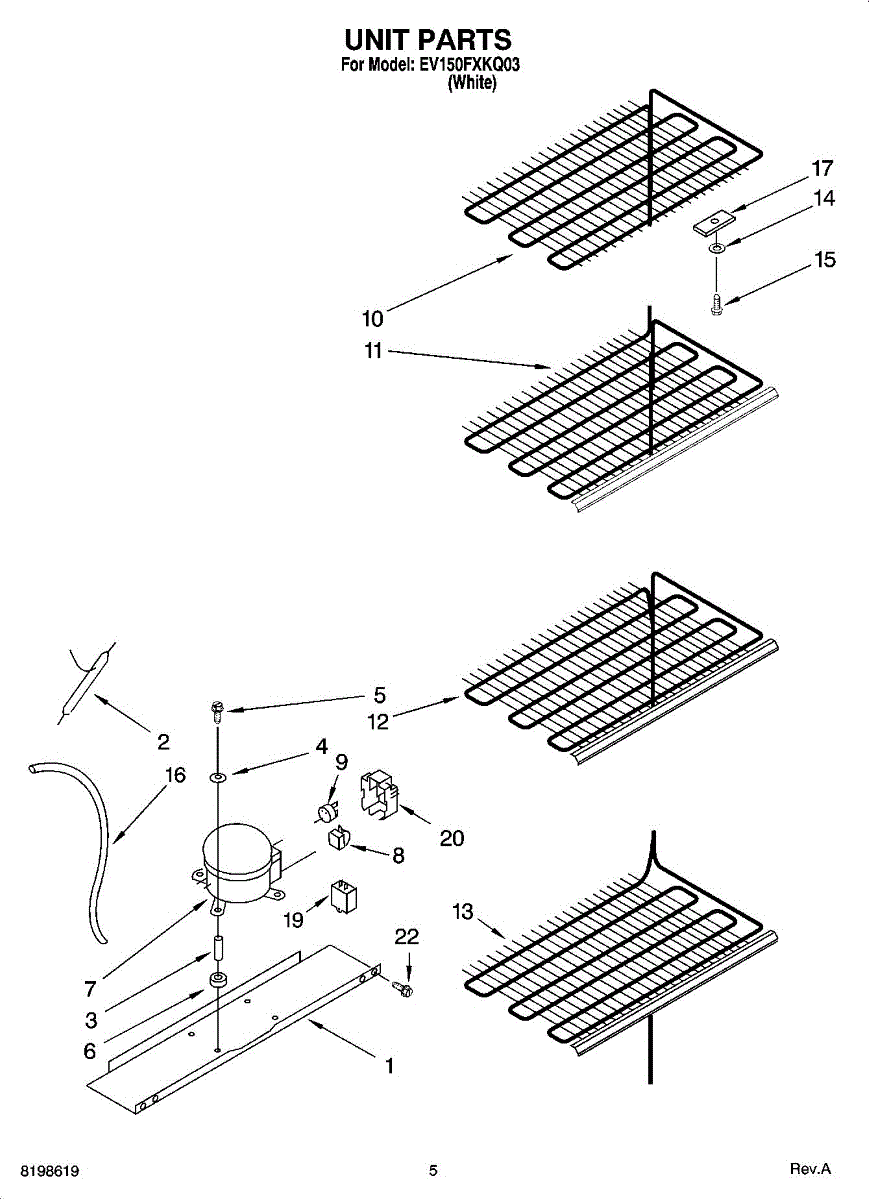 UNIT PARTS
For Model: EV150FXKQ03
(White)

17
14
15
10
11
5
12
2
4
16
9
20
8
19
13
22
7
3
6
1

8198619
5
Rev.A