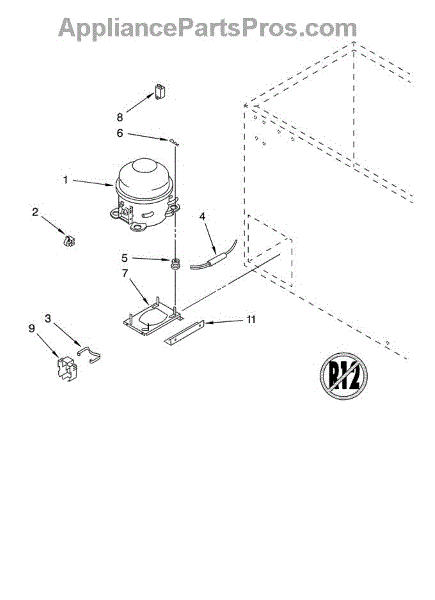 AppliancePartsPros.com

8
6
1
2
4
5
7
3
9
11

R12