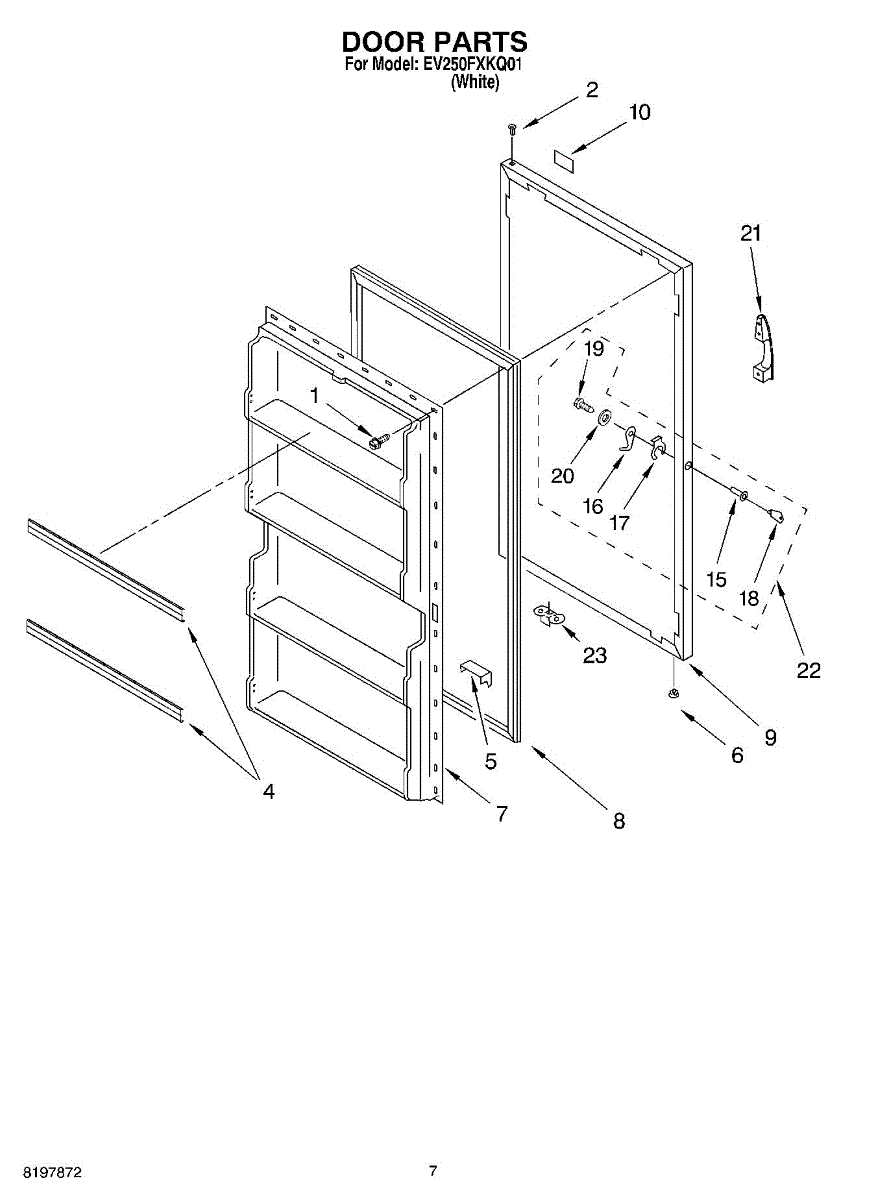 DOOR PARTS
For Model: EV250FXKQ01
(White)

2
10
21
19
1
20
16
17
15
18
22
23
9
6
5
4
7
8

8197872
7