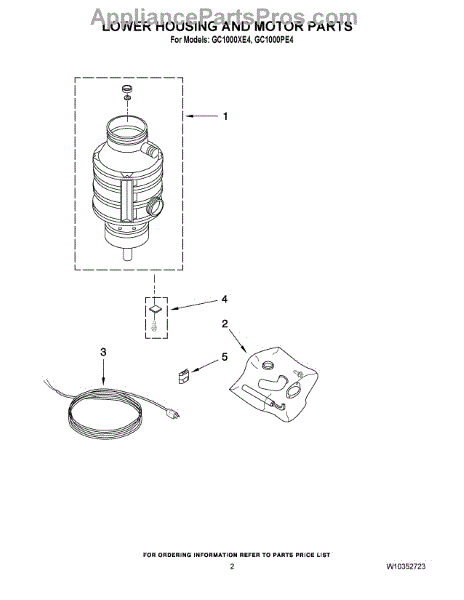 AppliancePartsPros.com
LOWER HOUSING AND MOTOR PARTS
For Models: GC1000XE4, GC1000PE4

1

4

2

3

5

FOR ORDERING INFORMATION REFER TO PARTS PRICE LIST
2
W10352723