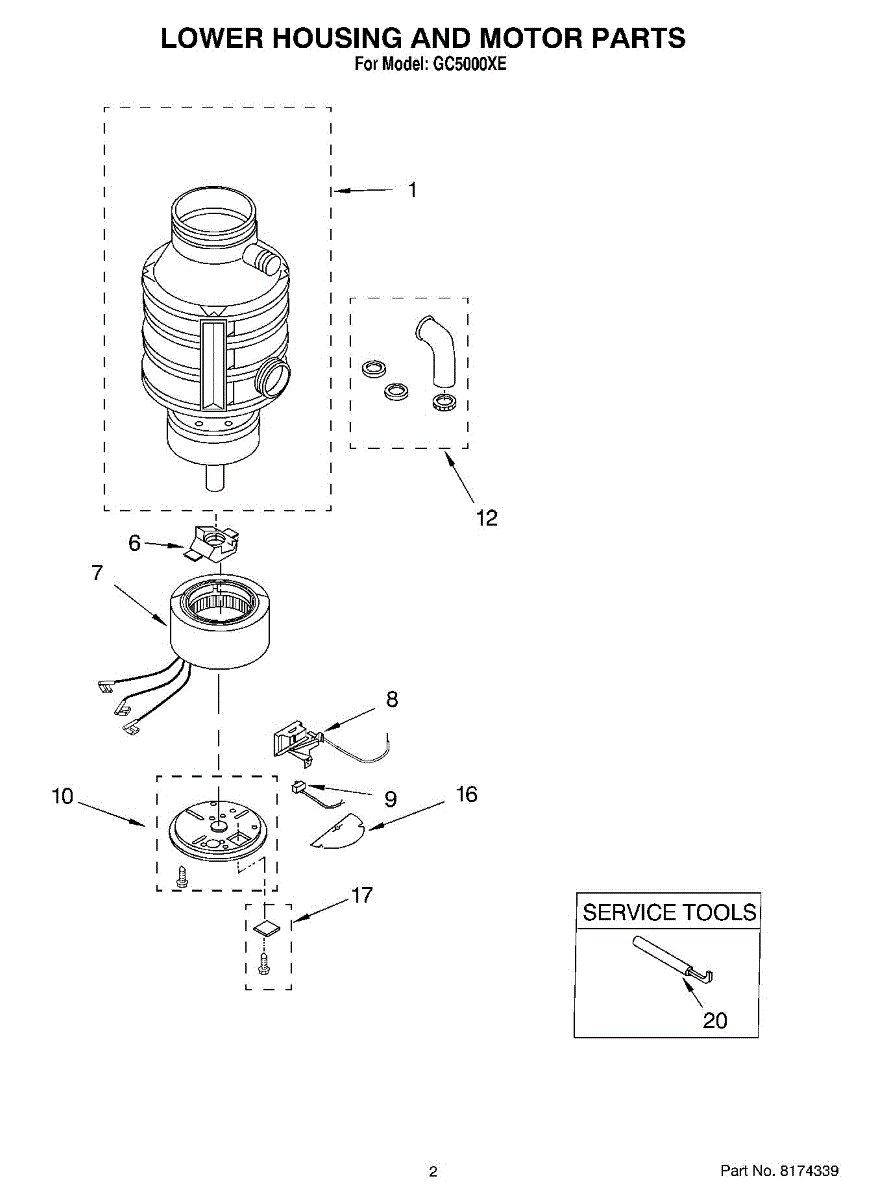 LOWER HOUSING AND MOTOR PARTS
For Model: GC5000XE

1

12

6

7

8

9

16

10

17

SERVICE TOOLS

20

2

Part No. 8174339