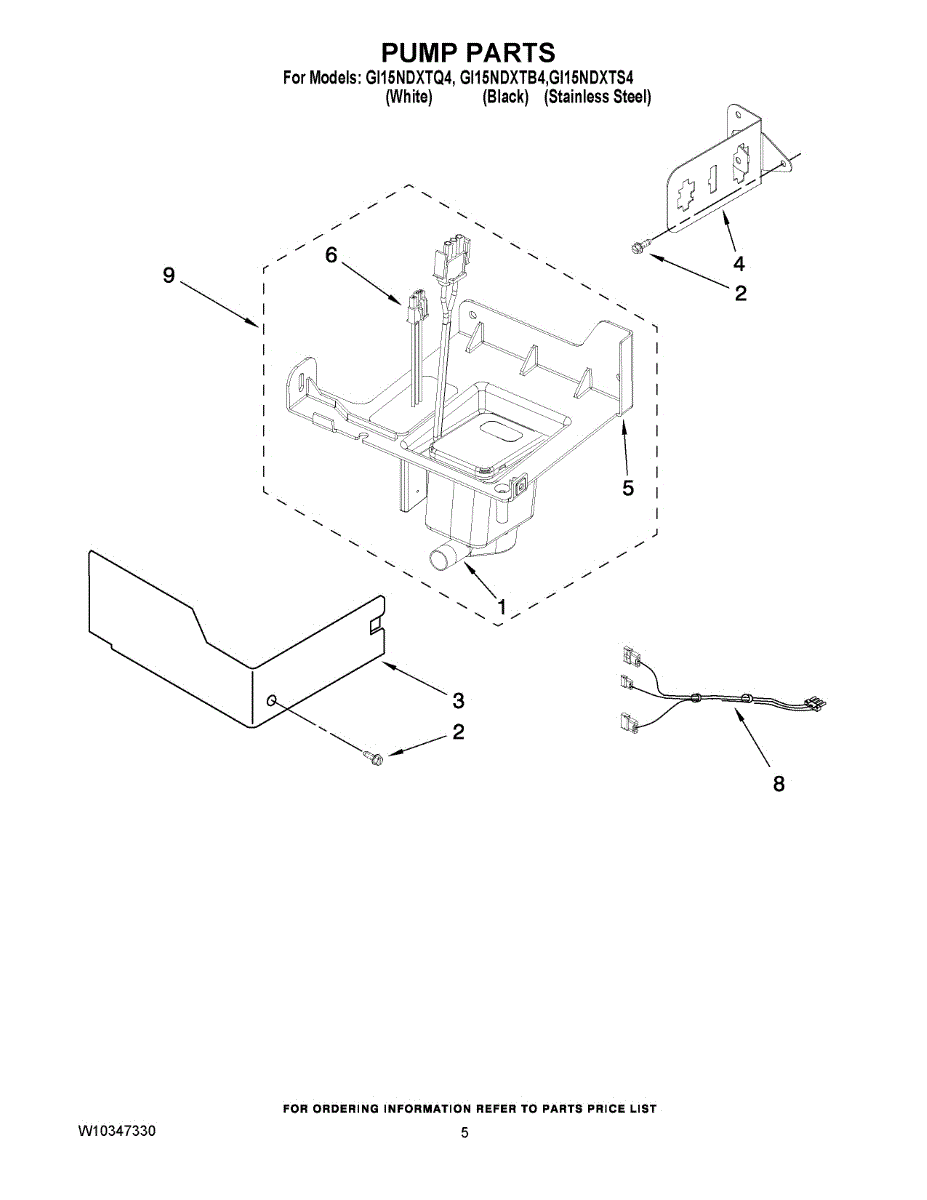 PUMP PARTS
For Models: GI15NDXTQ4, GI15NDXTB4,GI15NDXTS4
(White) (Black) (Stainless Steel)

9
6
4
2
5
1
3
2
8

FOR ORDERING INFORMATION REFER TO PARTS PRICE LIST

W10347330

5