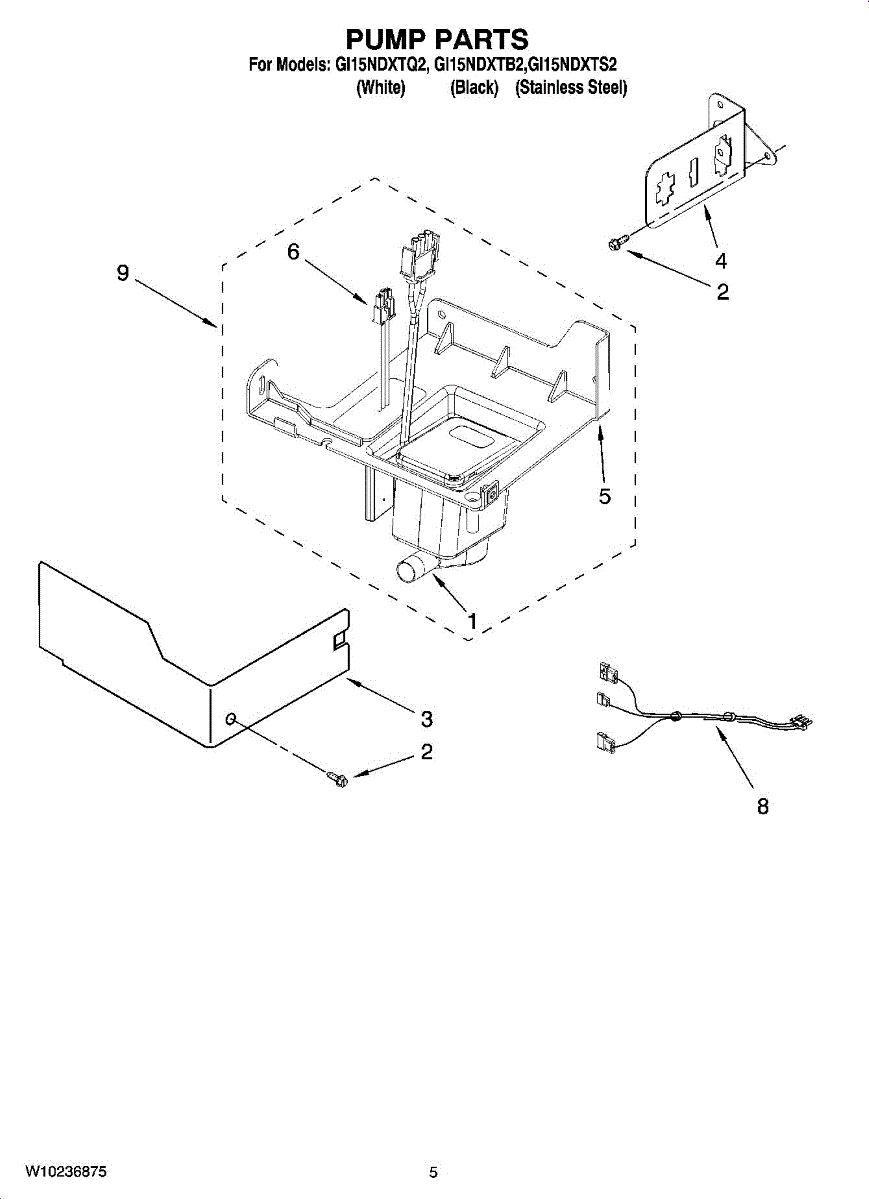 PUMP PARTS
For Models: GI15NDXTQ2, GI15NDXTB2,GI15NDXTS2
(White) (Black) (Stainless Steel)

9
6
4
2
5
1
3
2
8

W10236875
5