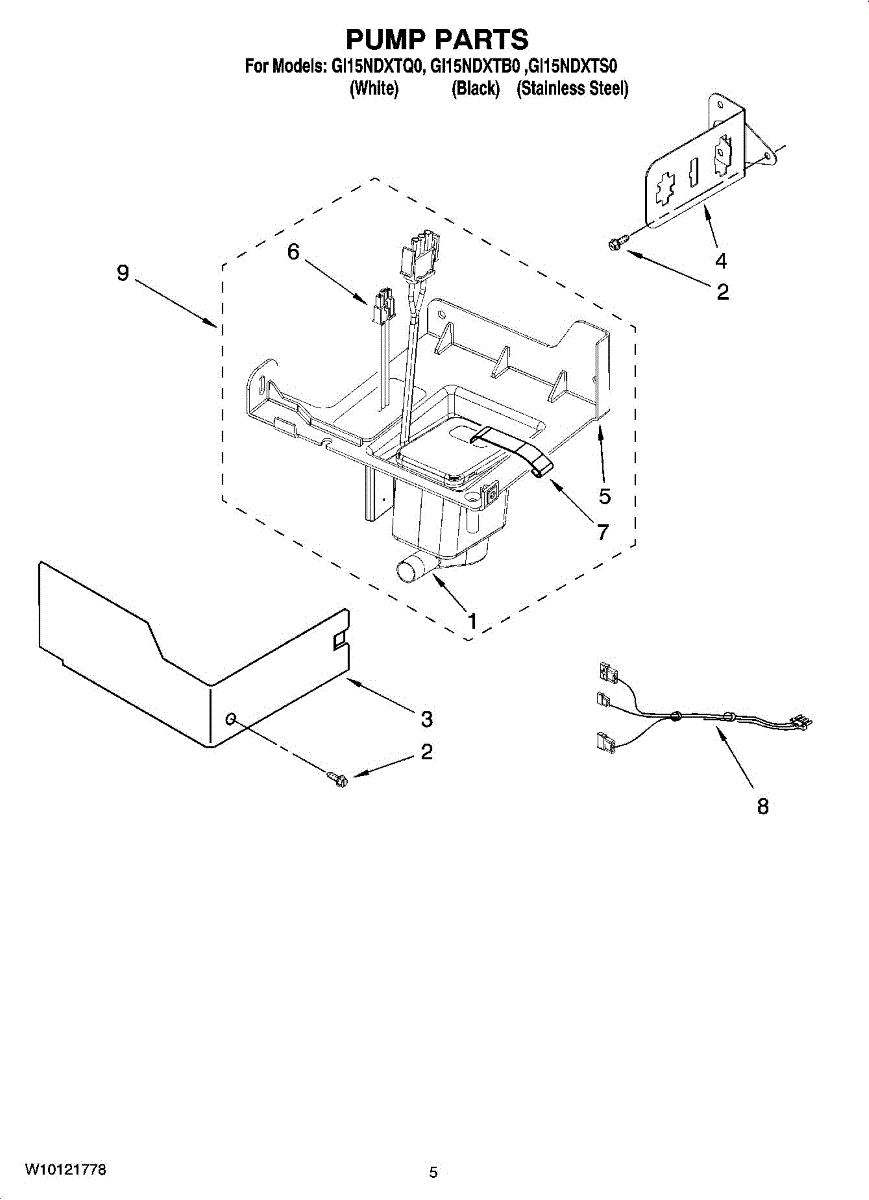 PUMP PARTS
For Models: GI15NDXTQ0, GI15NDXTB0 ,GI15NDXTS0
(White) (Black) (Stainless Steel)

9
6
4
2
5
7
1
3
2
8

W10121778
5