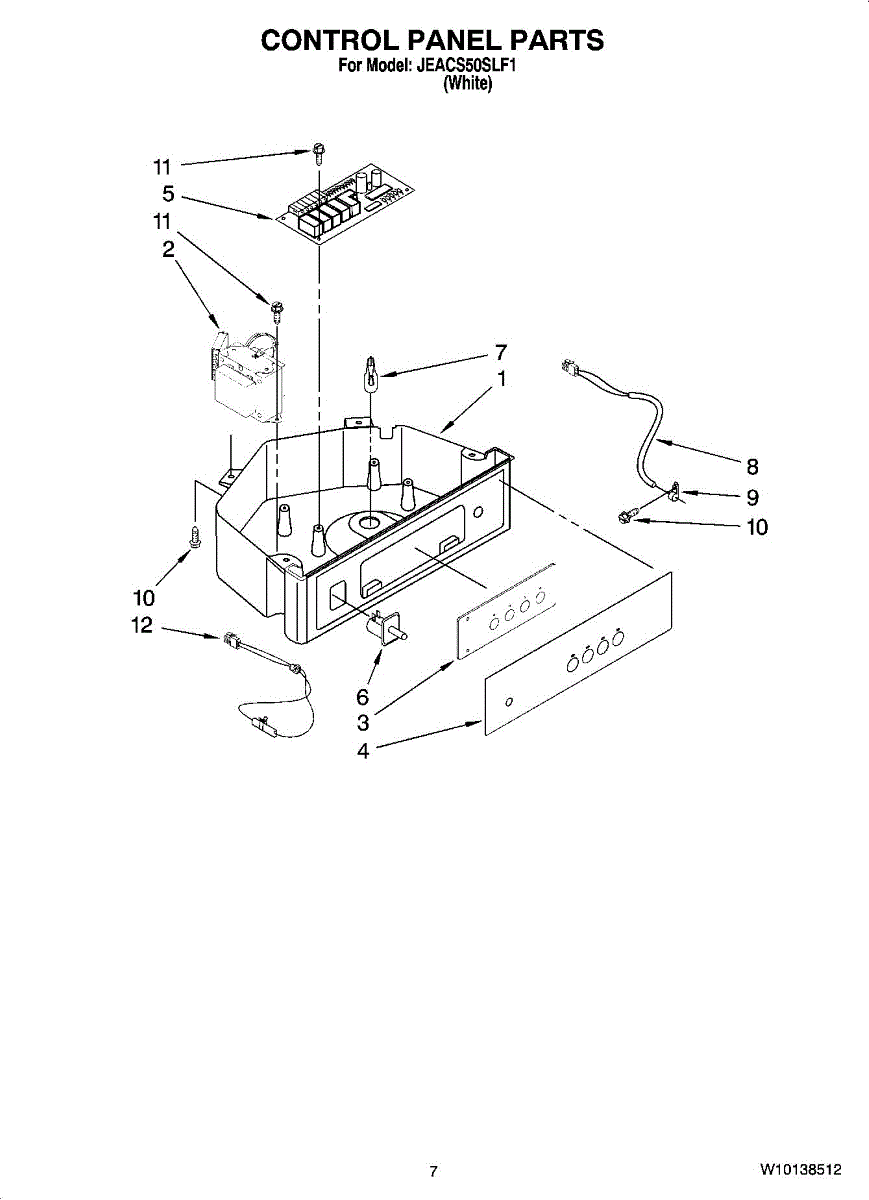 CONTROL PANEL PARTS
For Model: JEACS50SLF1
(White)

11
5
11
2
7
1
8
9
10
10
12
6
3
4

7

W10138512