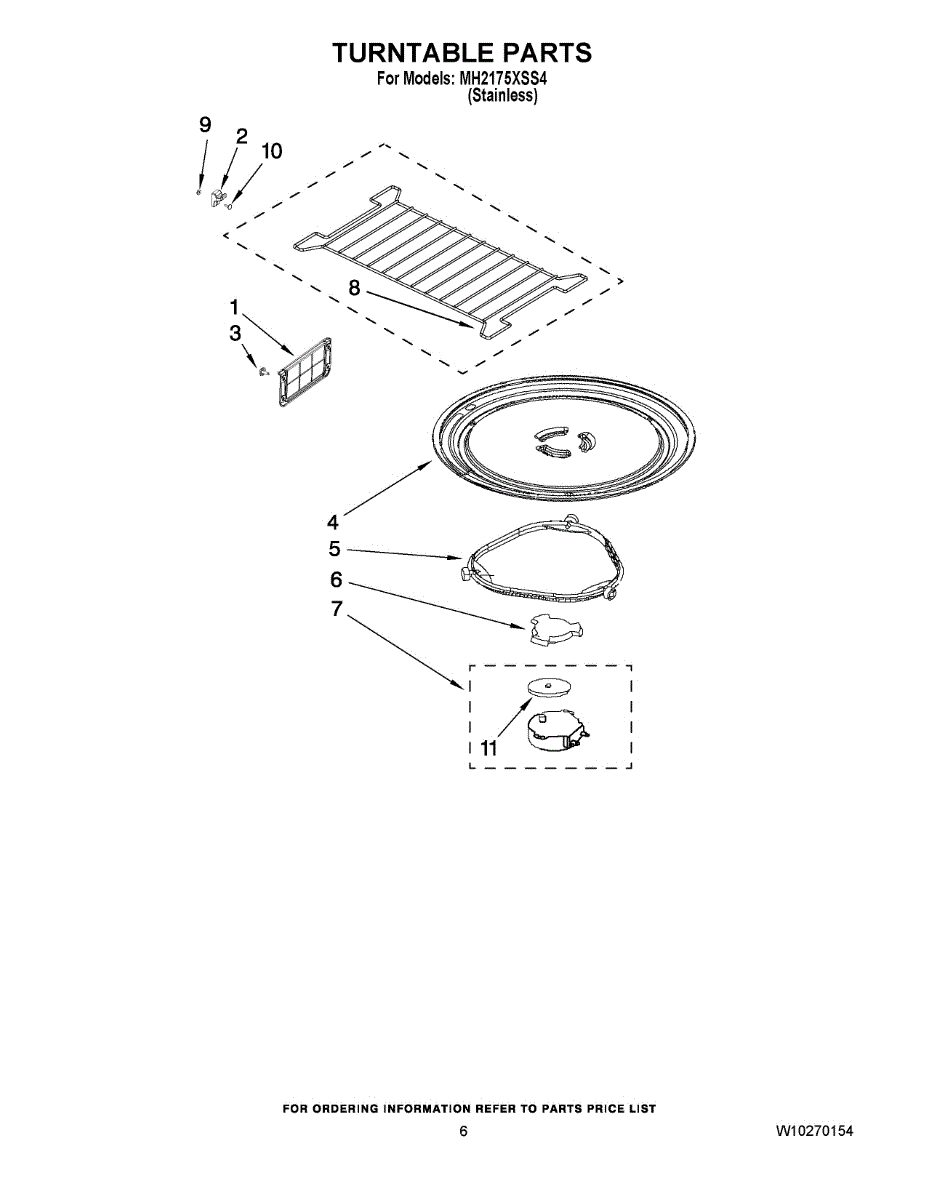 TURNTABLE PARTS
For Models: MH2175XSS4
(Stainless)

9
2
10
8
1
3
4
5
6
7
11

FOR ORDERING INFORMATION REFER TO PARTS PRICE LIST
6
W10270154