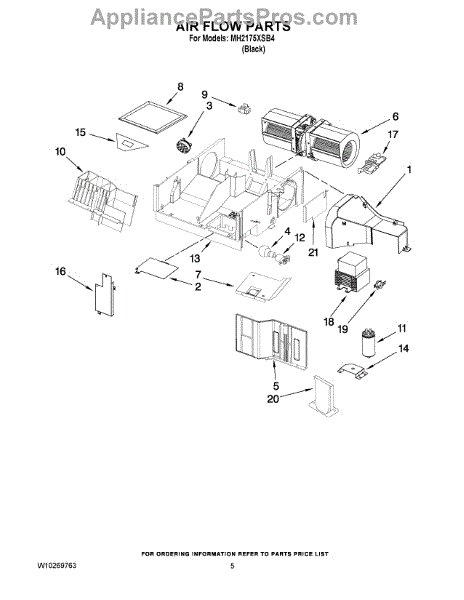 AppliancePartsPros.com
AIR FLOW PARTS
For Models: MH2175XSB4
(Black)

8
9
3
6
15
17
10
1
4
12
13
21
16
7
2
18
19
11
14
5
20

FOR ORDERING INFORMATION REFER TO PARTS PRICE LIST
W10269763
5