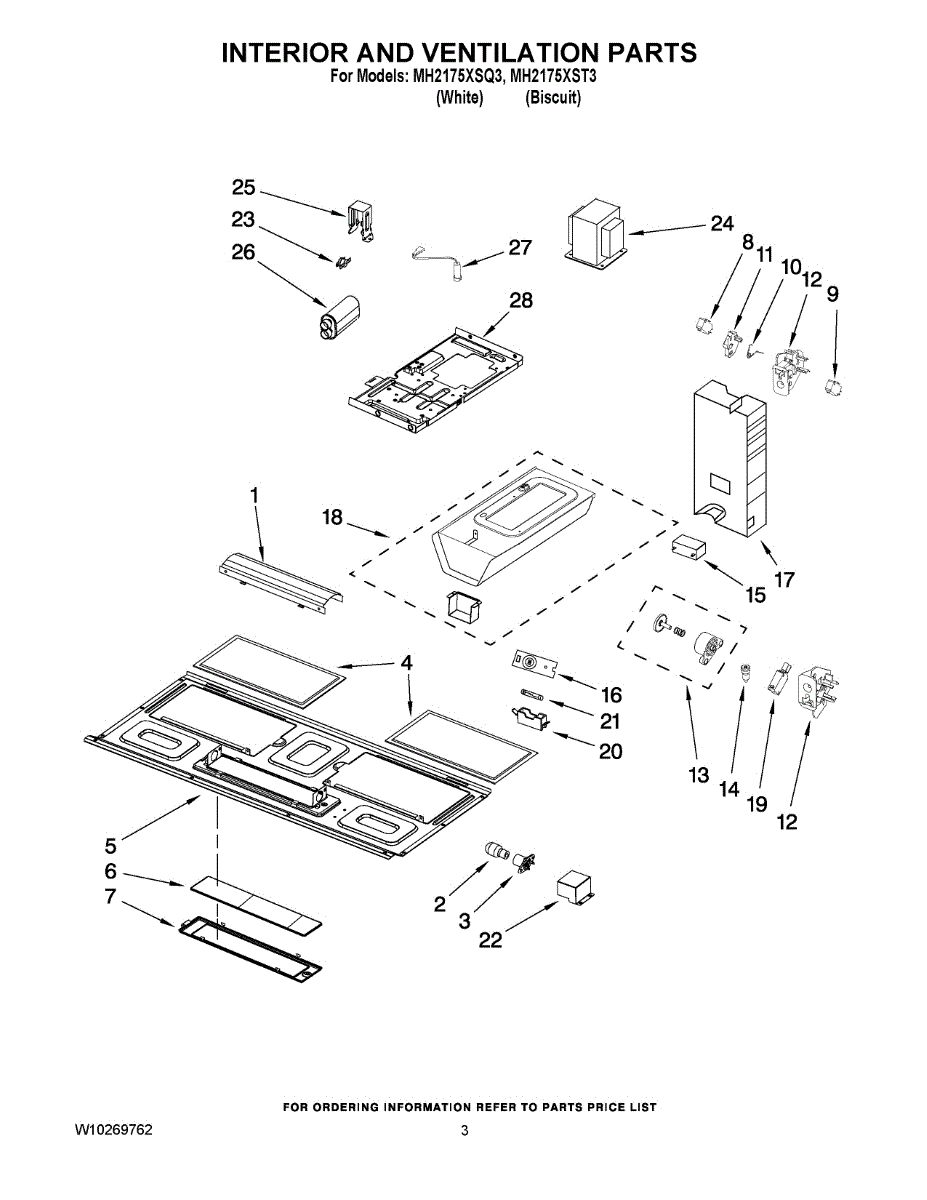 INTERIOR AND VENTILATION PARTS
For Models: MH2175XSQ3, MH2175XST3
(White) (Biscuit)

25
23
26
27
24
8
11
10
12
9
28
1
18
17
15
4
16
21
20
13
14
19
12
5
6
7
2
3
22

FOR ORDERING INFORMATION REFER TO PARTS PRICE LIST

W10269762

3