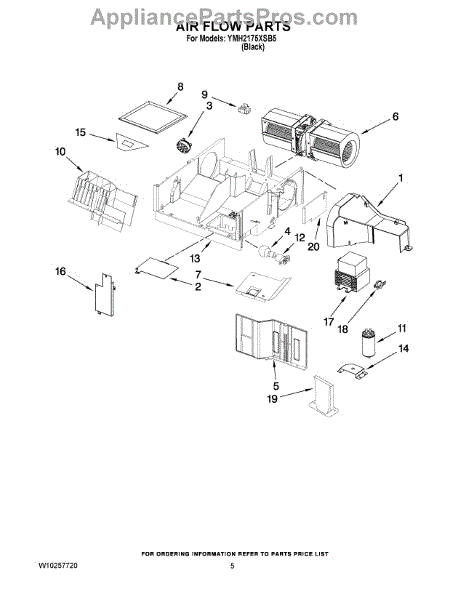 AppliancePartsPros.com

AIR FLOW PARTS
For Models: YMH2175XSB5
(Black)

8
9
3
6
15
10
1
4
12
20
13
16
7
2
17
18
11
14
5
19

FOR ORDERING INFORMATION REFER TO PARTS PRICE LIST

W10257720

5