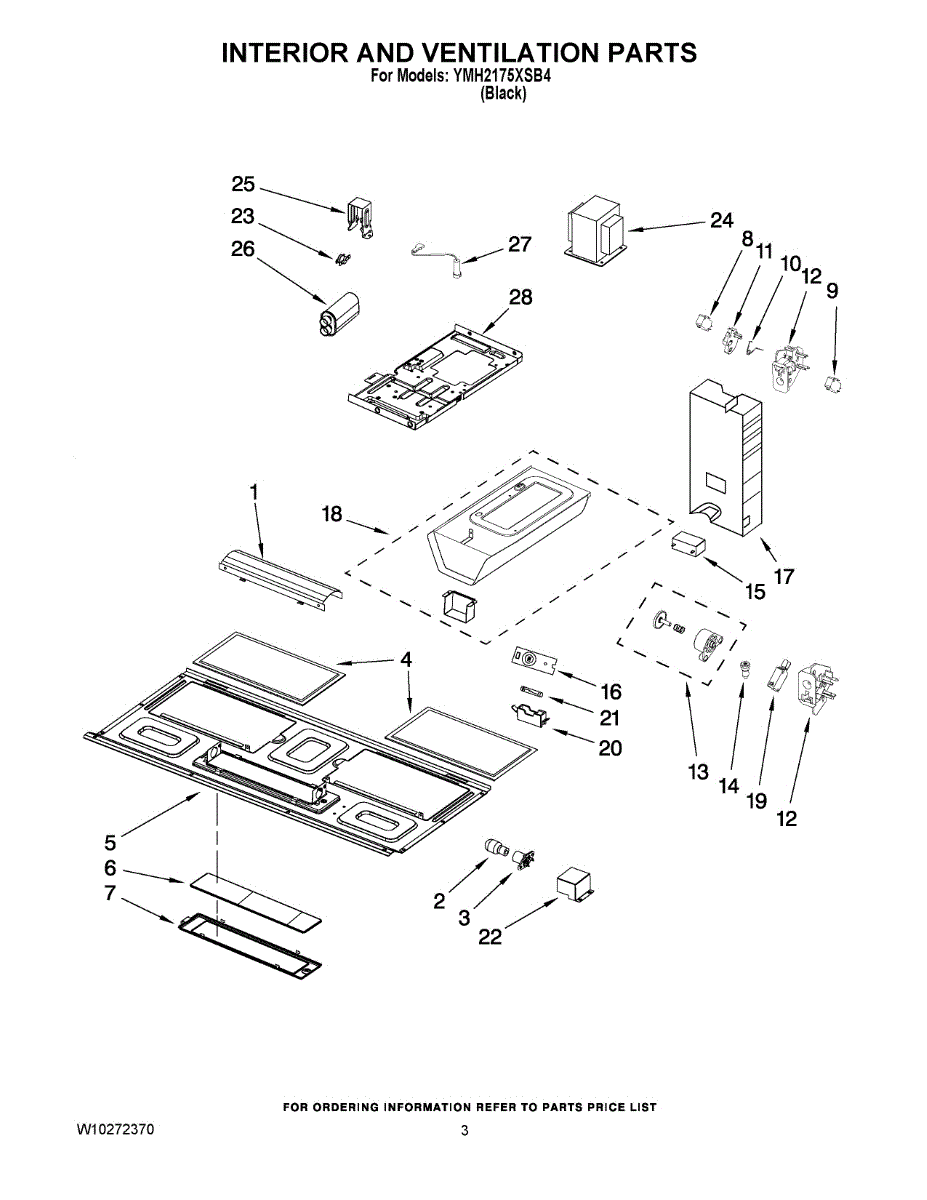 INTERIOR AND VENTILATION PARTS
For Models: YMH2175XSB4
(Black)

25
23
26
27
24
8
11
10
12
9
28
1
18
17
15
4
16
21
20
13
14
19
12
5
6
7
2
3
22

FOR ORDERING INFORMATION REFER TO PARTS PRICE LIST

W10272370

3