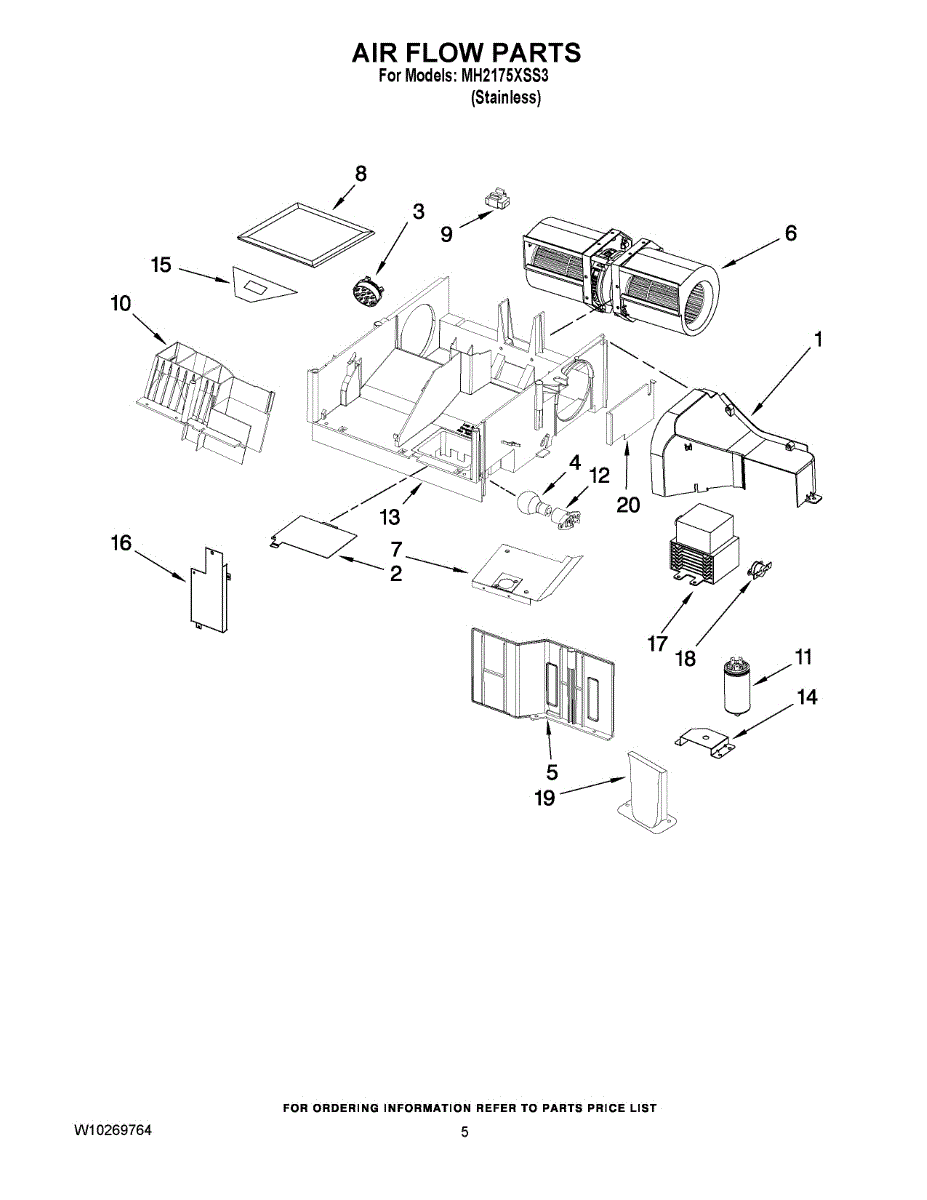 AIR FLOW PARTS
For Models: MH2175XSS3
(Stainless)

8
3
9
6
15
10
1
4
12
20
13
16
7
2
17
18
11
14
5
19

FOR ORDERING INFORMATION REFER TO PARTS PRICE LIST

W10269764

5