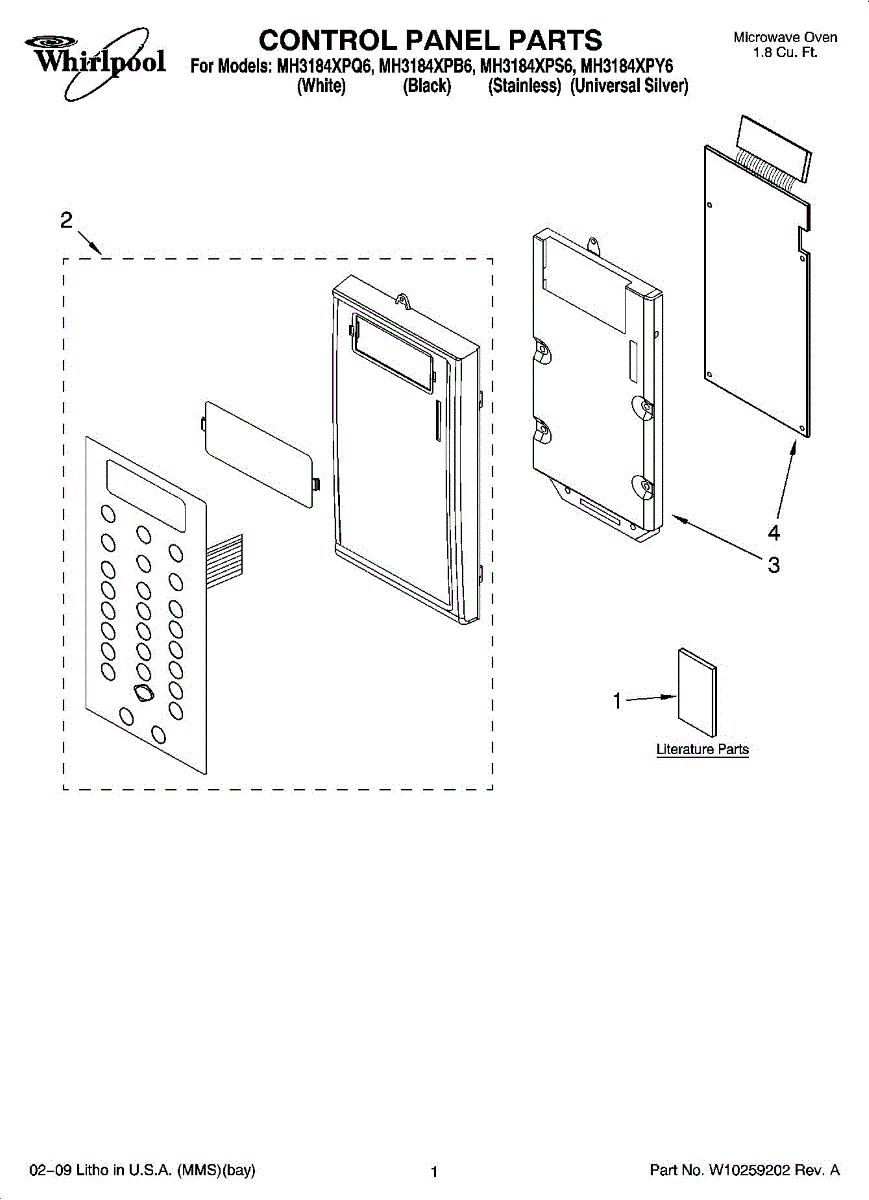 Whirlpool

CONTROL PANEL PARTS

For Models: MH3184XPQ6, MH3184XPB6, MH3184XPS6, MH3184XPY6
(White) (Black) (Stainless) (Universal Silver)

Microwave Oven
1.8 Cu. Ft.

2

4

3

1

Literature Parts

02-09 Litho in U.S.A. (MMS)(bay)

1

Part No. W10259202 Rev. A